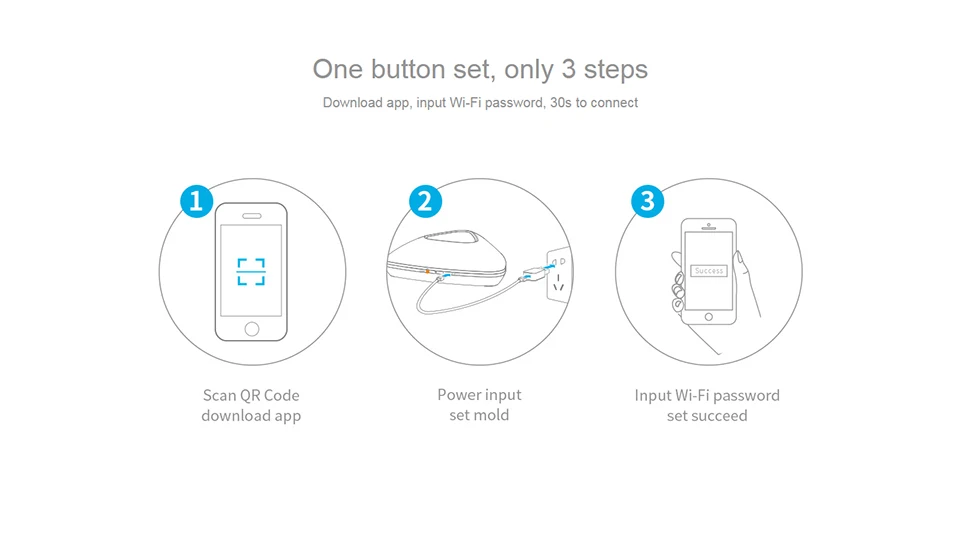 One button set, only 3 steps

Download app, input Wi-Fi password, 30s to connect

1

Scan QR Code
download app

2

Power input
set mold

3

Success

Input Wi-Fi password
set succeed