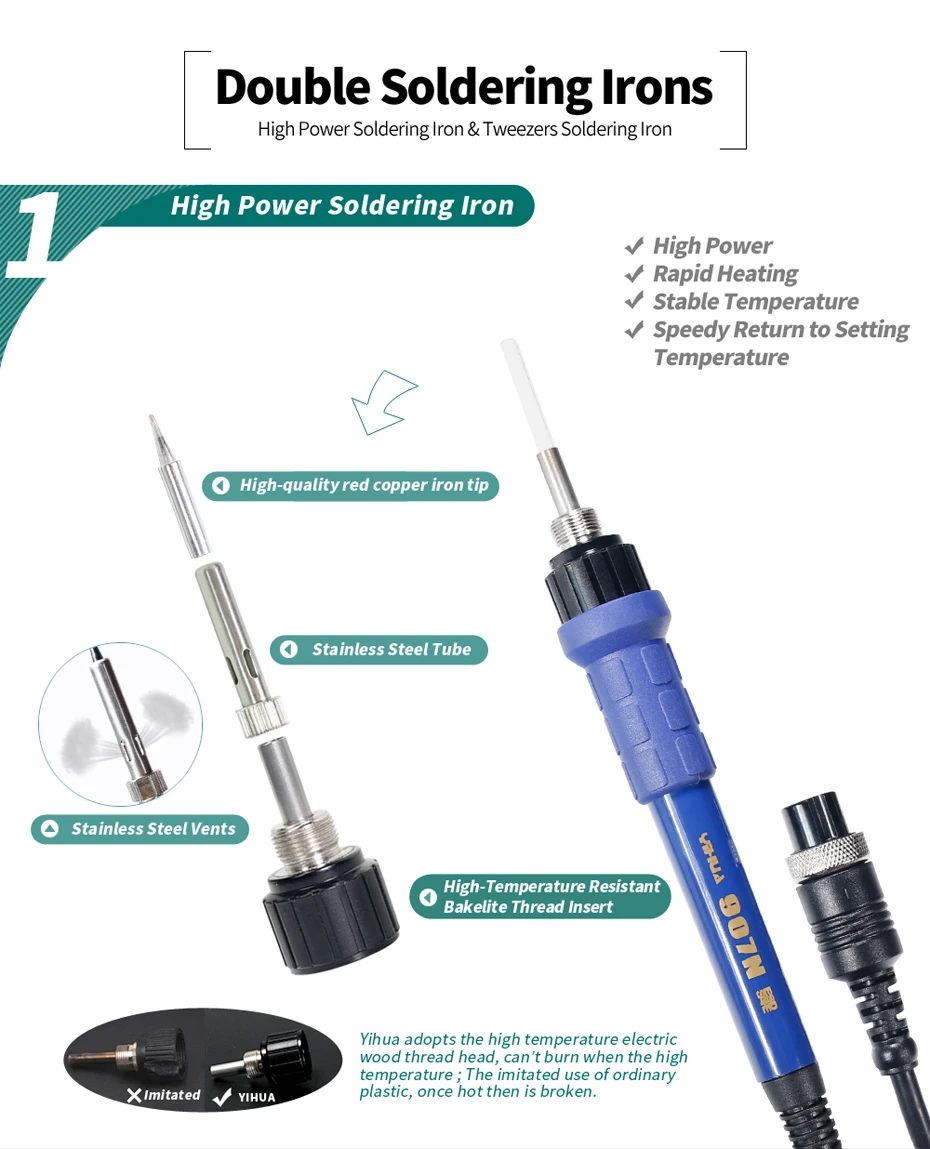 Double Soldering Irons
High Power Soldering Iron & Tweezers Soldering Iron

1

High Power Soldering Iron

✓ High Power
✓ Rapid Heating
✓ Stable Temperature
✓ Speedy Return to Setting Temperature

High-quality red copper iron tip

Stainless Steel Tube

Stainless Steel Vents

High-Temperature Resistant Bakelite Thread Insert

YIHUA 907N

✕ Imitated ✓ YIHUA

Yihua adopts the high temperature electric wood thread head, can't burn when the high temperature ; The imitated use of ordinary plastic, once hot then is broken.