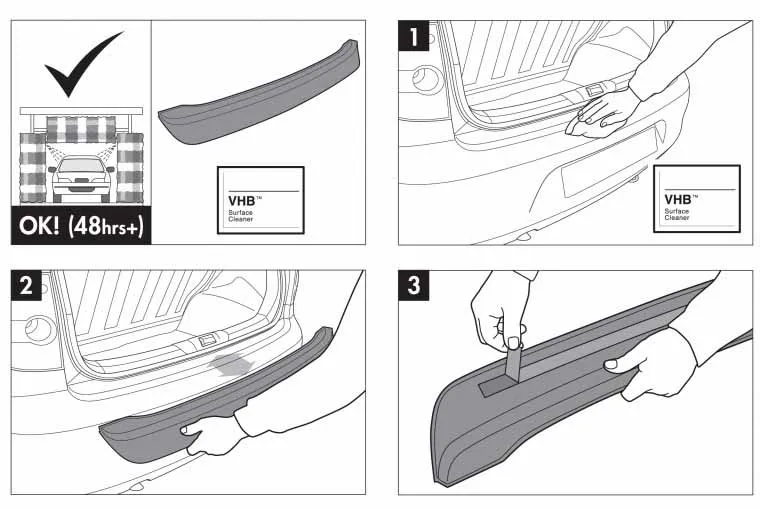 OK! (48hrs+)

VHB™
Surface
Cleaner

1

VHB™
Surface
Cleaner

2

3