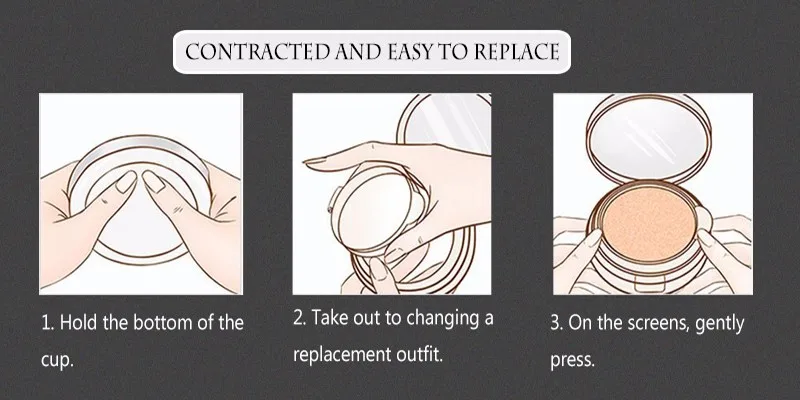 CONTRACTED AND EASY TO REPLACE

1. Hold the bottom of the cup.

2. Take out to changing a replacement outfit.

3. On the screens, gently press.