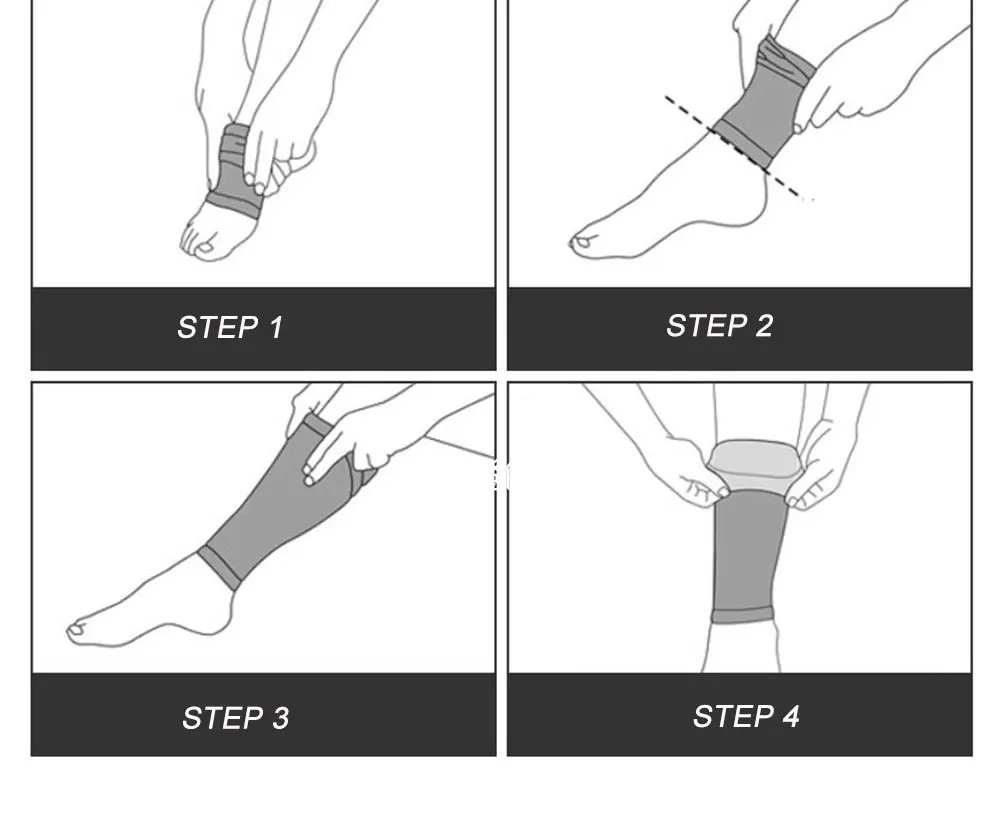 STEP 1

STEP 2

STEP 3

STEP 4