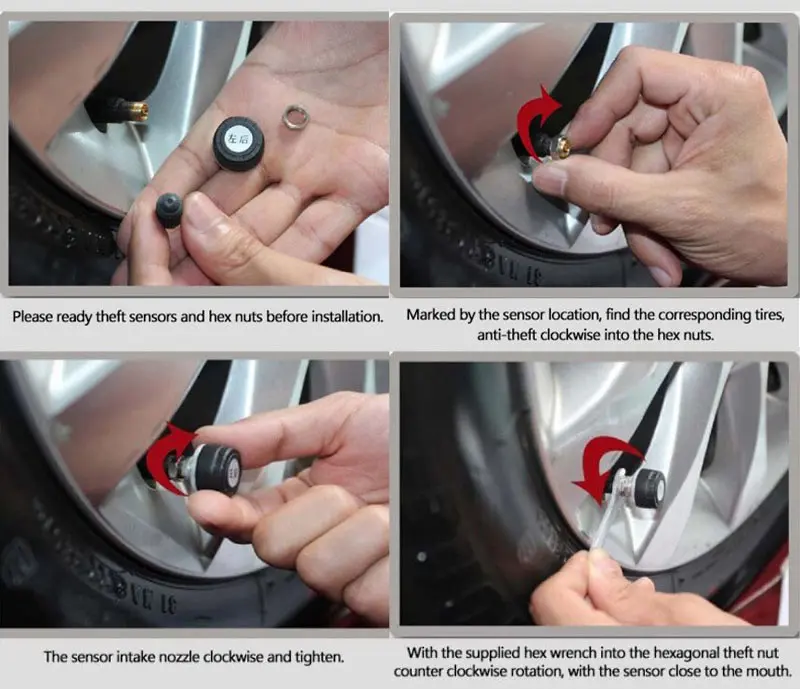 左后

Please ready theft sensors and hex nuts before installation.

Marked by the sensor location, find the corresponding tires, anti-theft clockwise into the hex nuts.

The sensor intake nozzle clockwise and tighten.

With the supplied hex wrench into the hexagonal theft nut counter clockwise rotation, with the sensor close to the mouth.