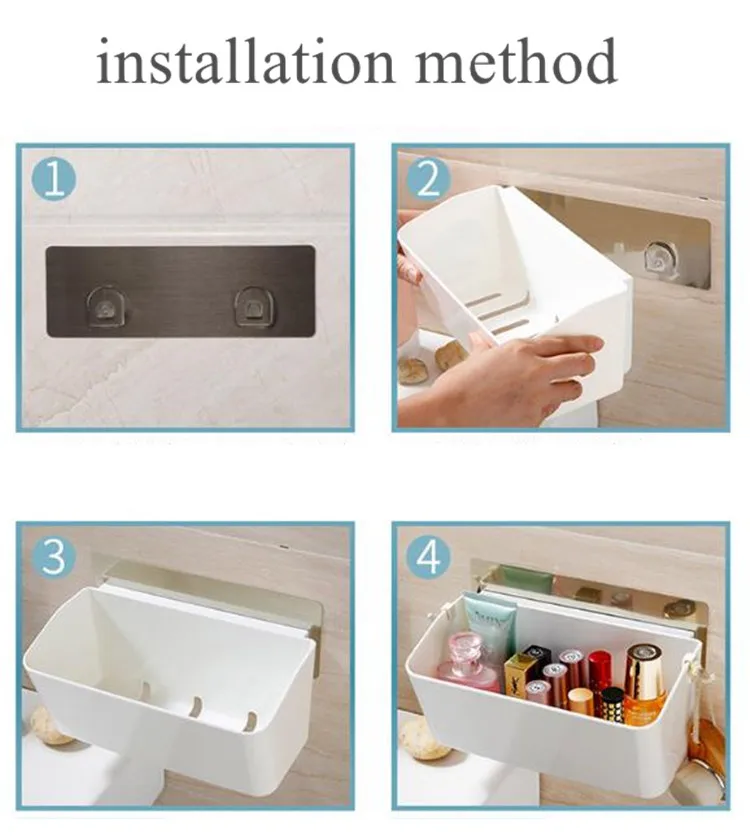 installation method

1

2

3

4