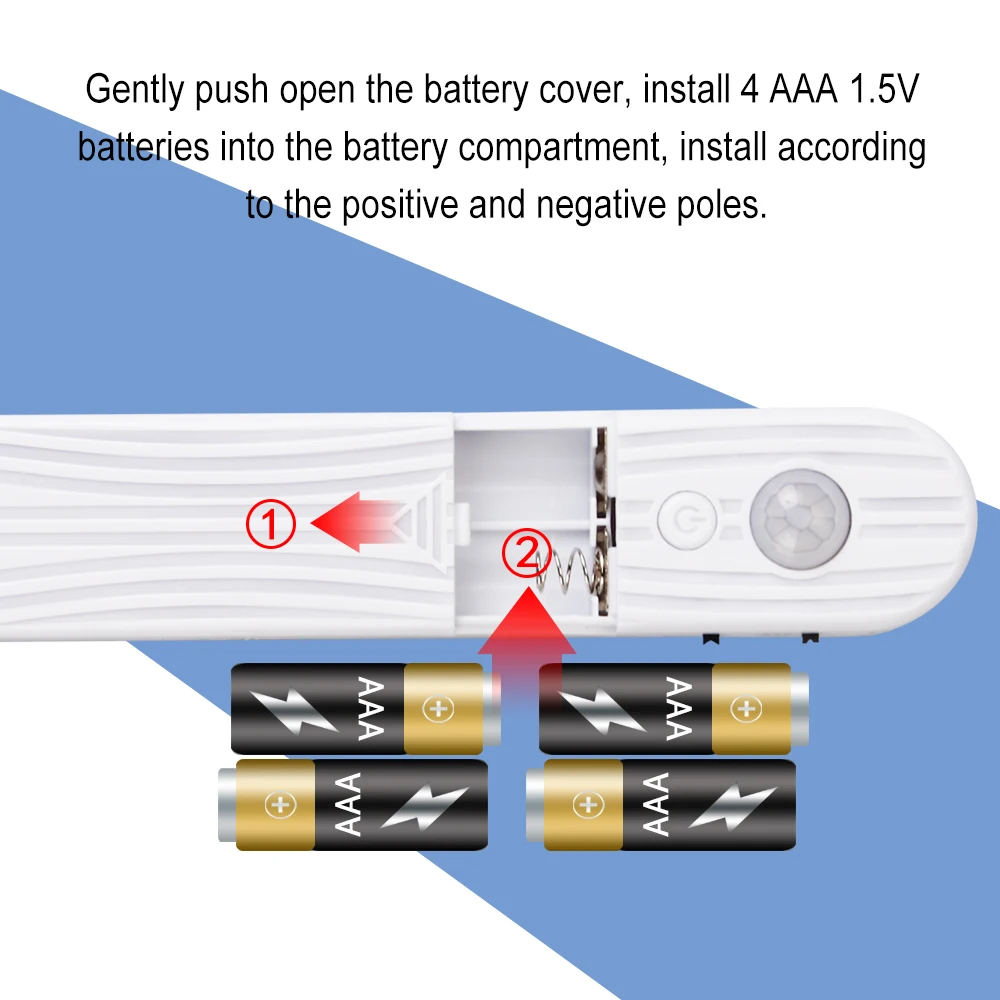 Gently push open the battery cover, install 4 AAA 1.5V batteries into the battery compartment, install according to the positive and negative poles.

①

②

AAA

AAA

AAA

AAA