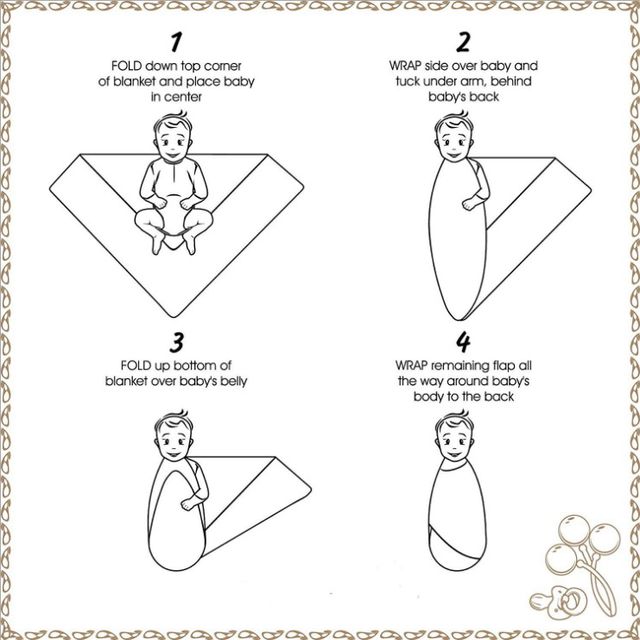 1
FOLD down top corner of blanket and place baby in center

2
WRAP side over baby and tuck under arm, behind baby's back

3
FOLD up bottom of blanket over baby's belly

4
WRAP remaining flap all the way around baby's body to the back