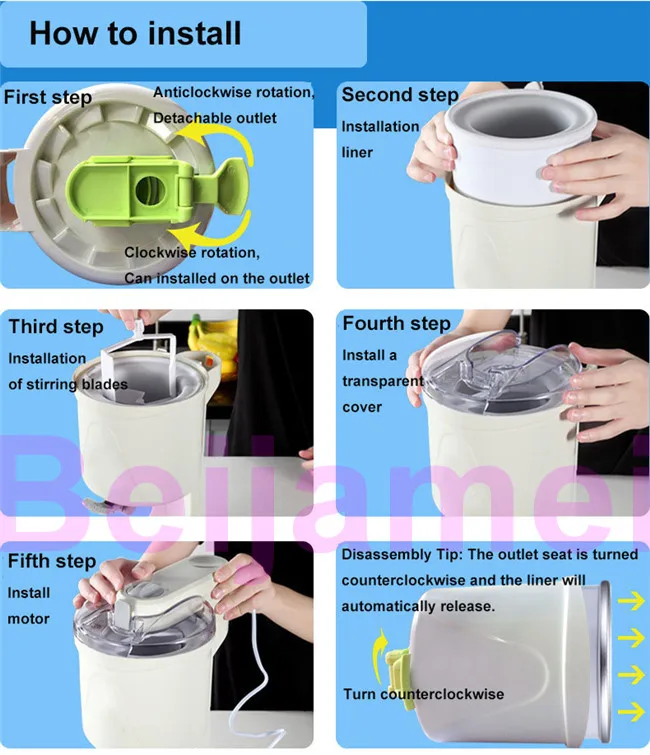 How to install

First step

Anticlockwise rotation, Detachable outlet

Clockwise rotation, Can installed on the outlet

Second step

Installation liner

Third step

Installation of stirring blades

Fourth step

Install a transparent cover

Beijamei

Fifth step

Install motor

Disassembly Tip: The outlet seat is turned counterclockwise and the liner will automatically release.

Turn counterclockwise