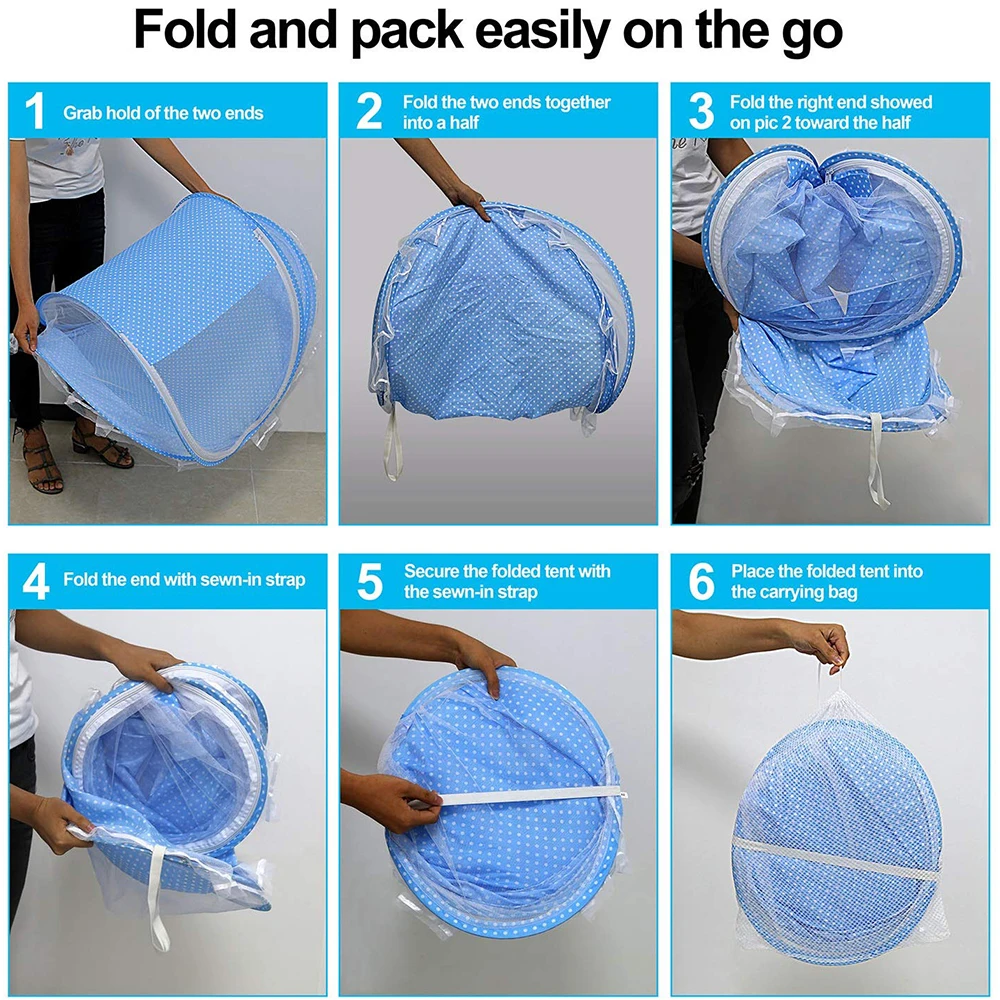 Fold and pack easily on the go

1 Grab hold of the two ends

2 Fold the two ends together into a half

3 Fold the right end showed on pic 2 toward the half

4 Fold the end with sewn-in strap

5 Secure the folded tent with the sewn-in strap

6 Place the folded tent into the carrying bag