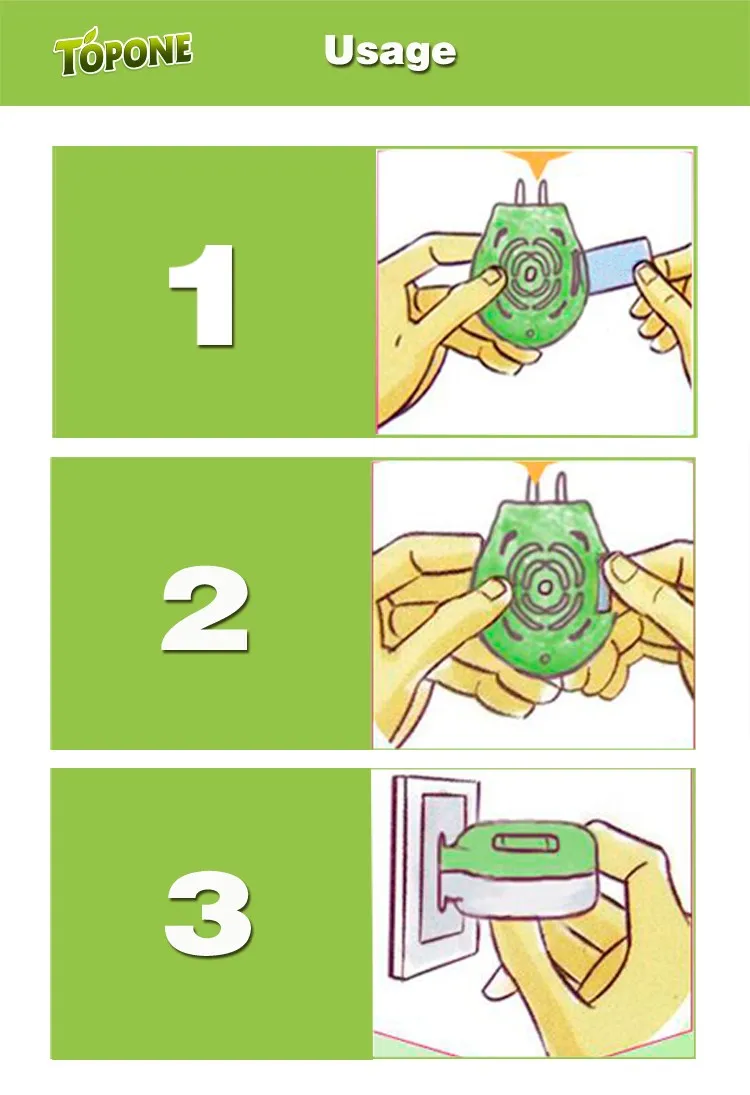 TOPONE

Usage

1

2

3