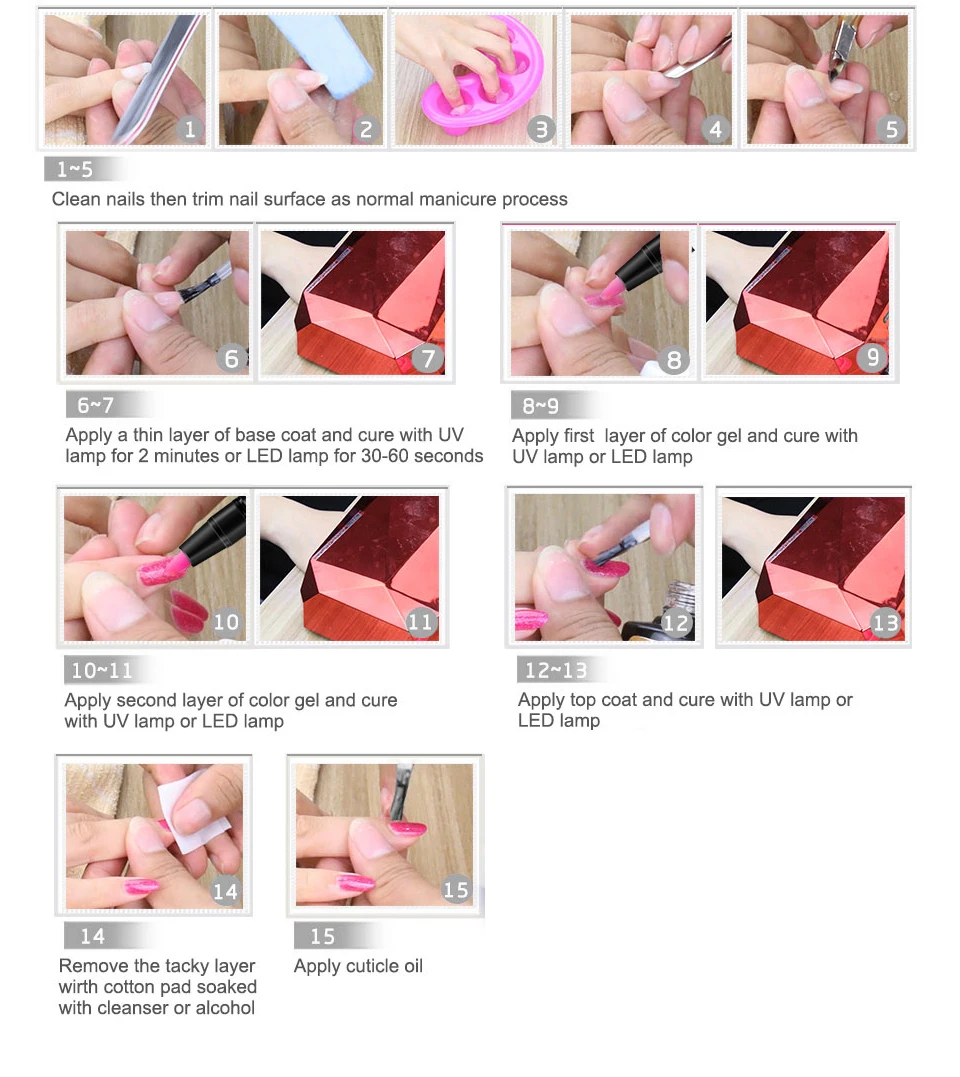 1 2 3 4 5

1~5

Clean nails then trim nail surface as normal manicure process

6 7

6~7

Apply a thin layer of base coat and cure with UV lamp for 2 minutes or LED lamp for 30-60 seconds

8 9

8~9

Apply first  layer of color gel and cure with UV lamp or LED lamp

10 11

10~11

Apply second layer of color gel and cure with UV lamp or LED lamp

12 13

12~13

Apply top coat and cure with UV lamp or LED lamp

14

14

Remove the tacky layer wirth cotton pad soaked with cleanser or alcohol

15

15

Apply cuticle oil