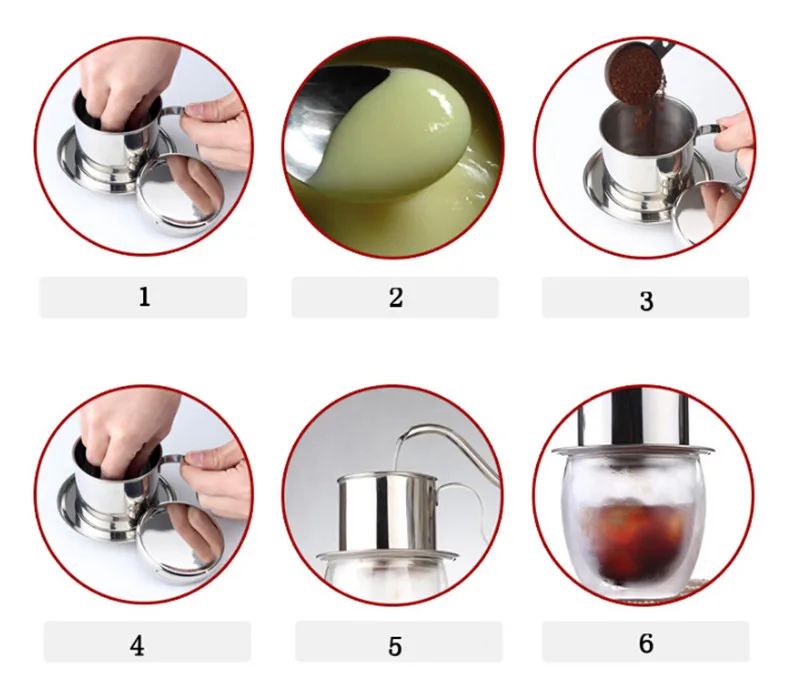 1

2

3

4

5

6