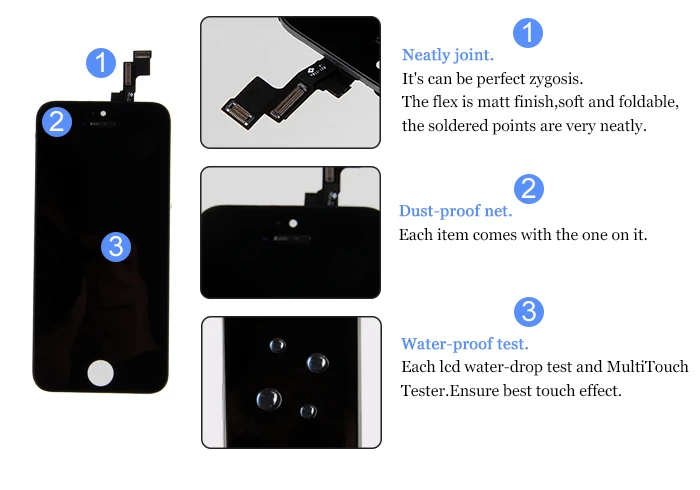 1

2

3

1
Neatly joint.
It's can be perfect zygosis.
The flex is matt finish,soft and foldable, the soldered points are very neatly.

2
Dust-proof net.
Each item comes with the one on it.

3
Water-proof test.
Each lcd water-drop test and MultiTouch Tester.Ensure best touch effect.