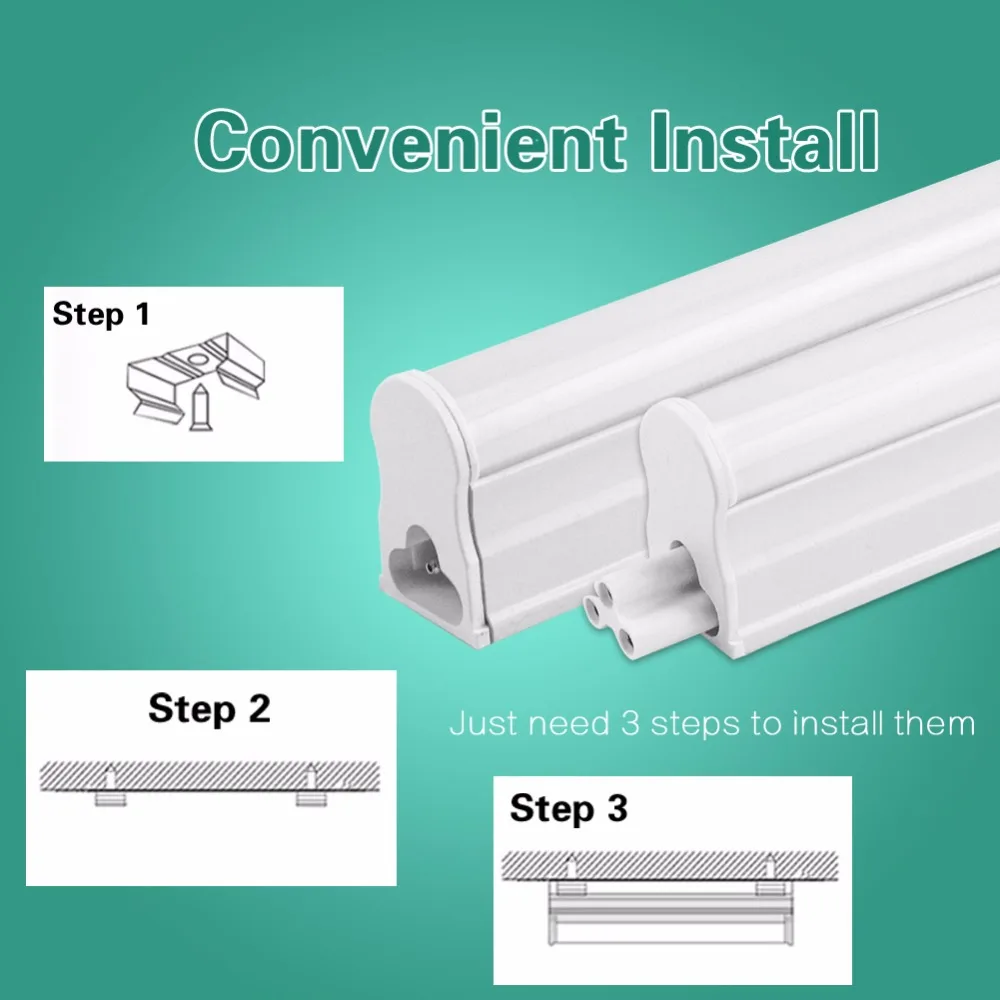 Convenient Install

Step 1

Step 2

Just need 3 steps to install them

Step 3