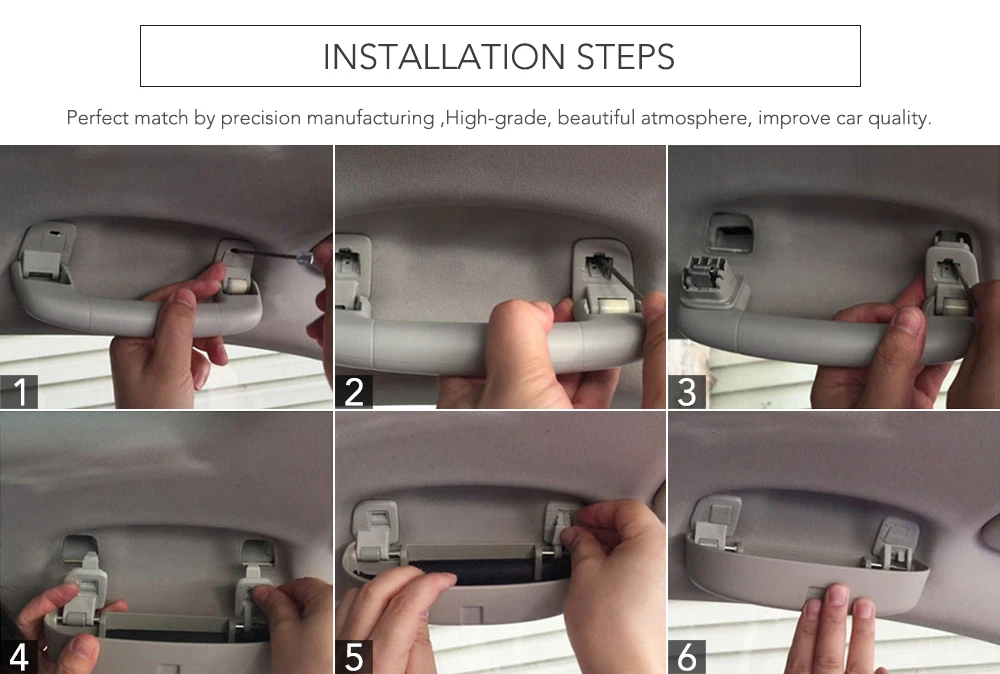 INSTALLATION STEPS

Perfect match by precision manufacturing ,High-grade, beautiful atmosphere, improve car quality.

1

2

3

4

5

6