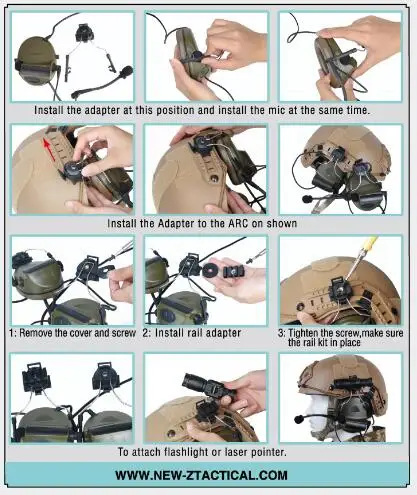 Install the adapter at this position and install the mic at the same time.

Install the Adapter to the ARC on shown

1: Remove the cover and screw

2: Install rail adapter

3: Tighten the screw,make sure the rail kit in place

To attach flashlight or laser pointer.

WWW.NEW-ZTACTICAL.COM