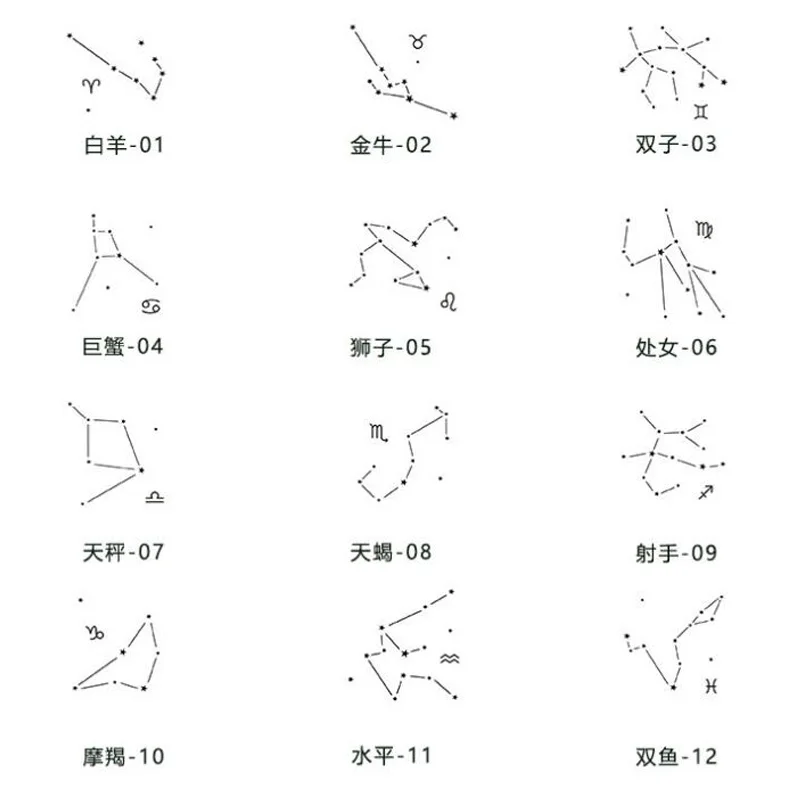 ♈
白羊-01

♉
金牛-02

♊
双子-03

♋
巨蟹-04

♌
狮子-05

♍
处女-06

♎
天秤-07

♏
天蝎-08

♐
射手-09

♑
摩羯-10

♒
水平-11

♓
双鱼-12