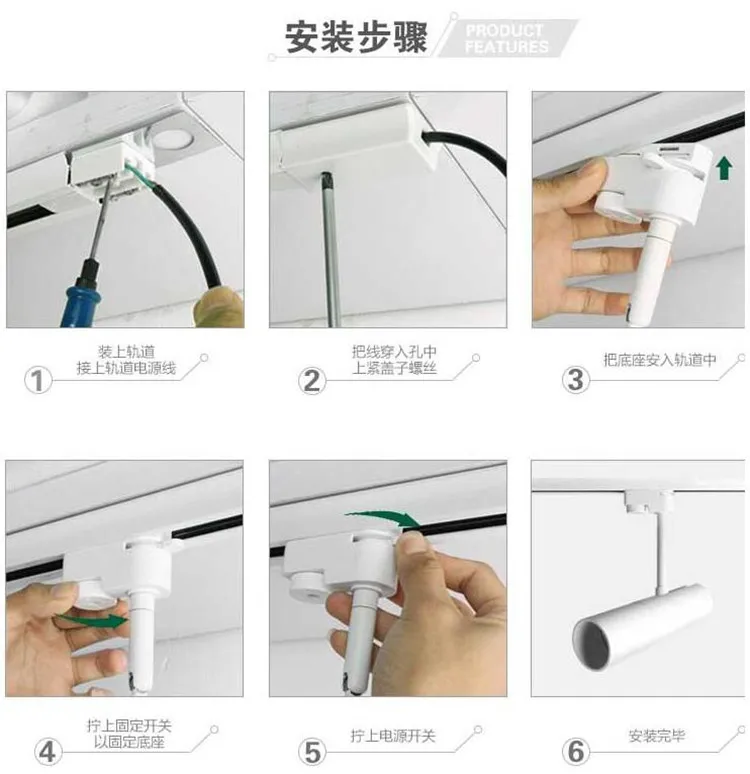 安装步骤 PRODUCT FEATURES

1 装上轨道
接上轨道电源线

2 把线穿入孔中
上紧盖子螺丝

3 把底座安入轨道中

4 拧上固定开关
以固定底座

5 拧上电源开关

6 安装完毕