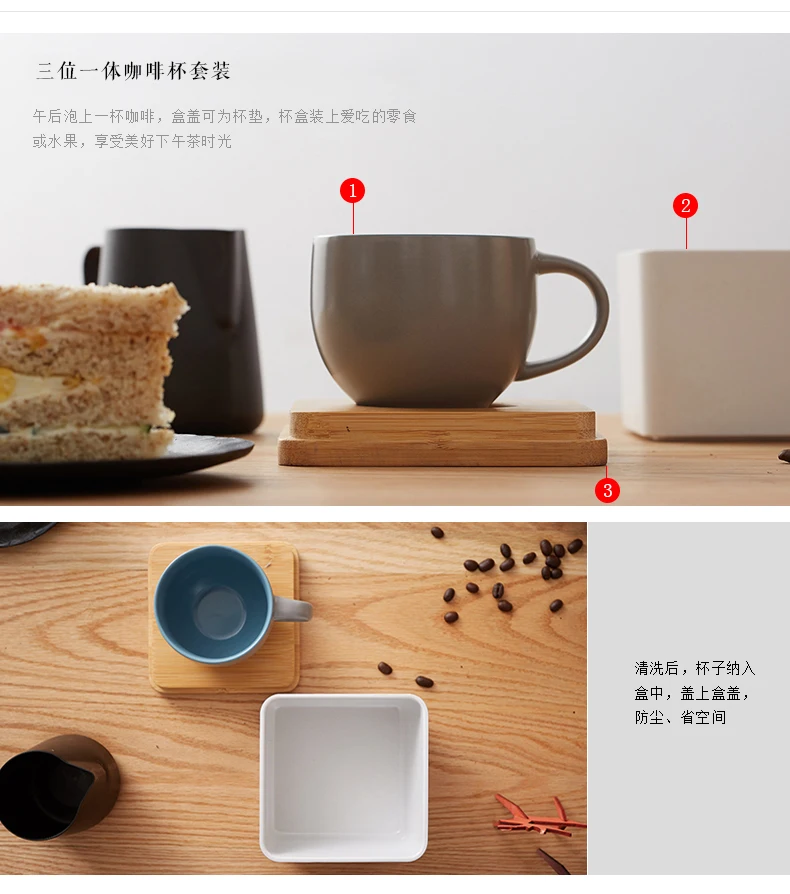 三位一体咖啡杯套装

午后泡上一杯咖啡，盒盖可为杯垫，杯盒装上爱吃的零食或水果，享受美好下午茶时光

1

2

3

清洗后，杯子纳入盒中，盖上盒盖，防尘、省空间