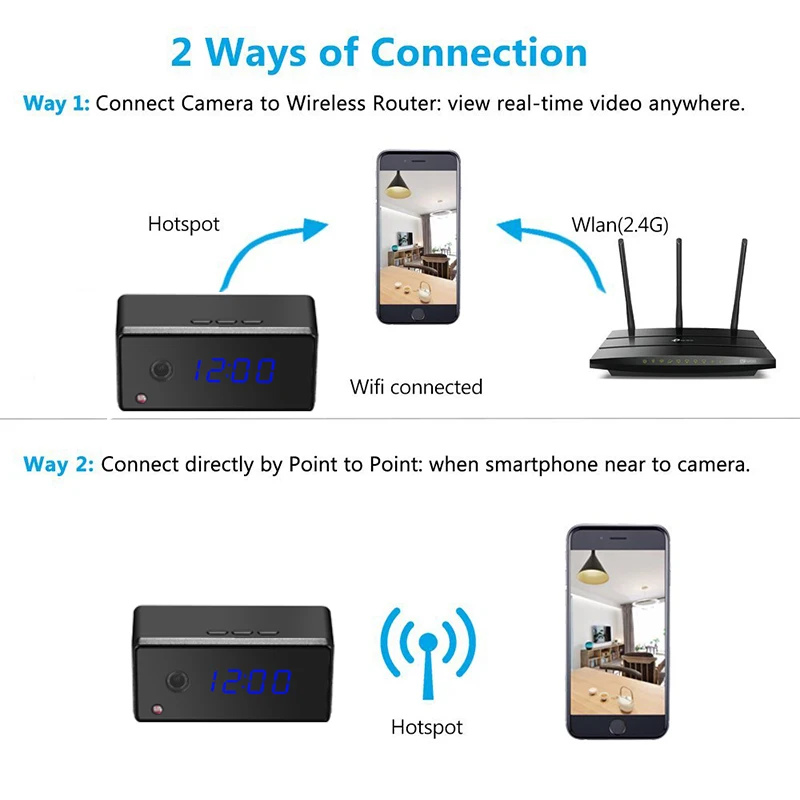 2 Ways of Connection

Way 1: Connect Camera to Wireless Router: view real-time video anywhere.

Hotspot

Wlan(2.4G)

12:00

Wifi connected

Way 2: Connect directly by Point to Point: when smartphone near to camera.

12:00

Hotspot