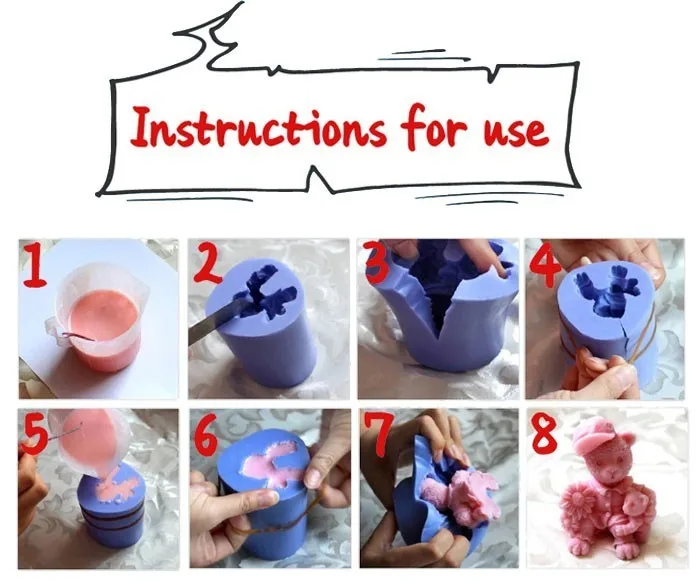 Instructions for use

1

2

3

4

5

6

7

8