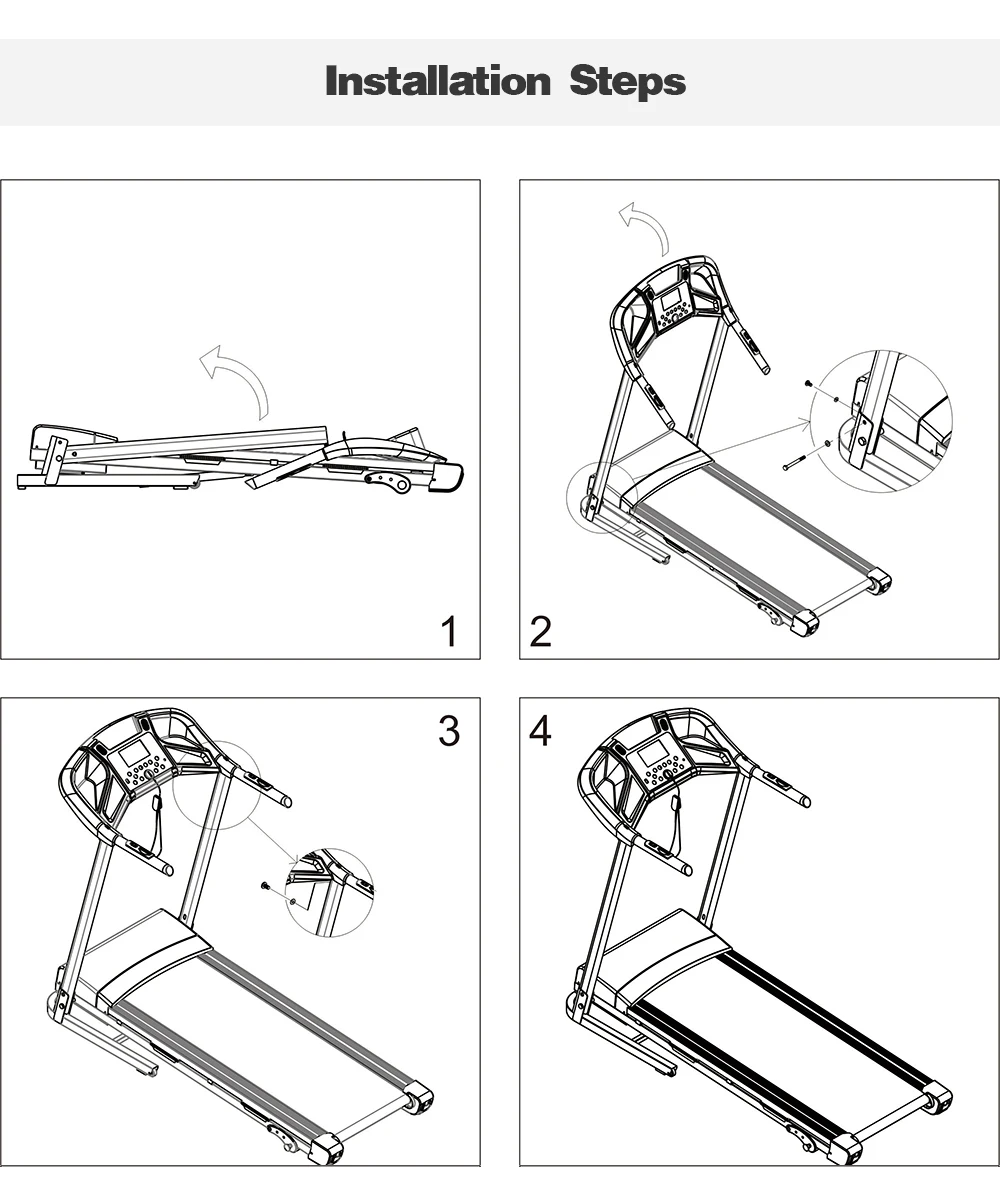 Installation Steps

1

2

3

4