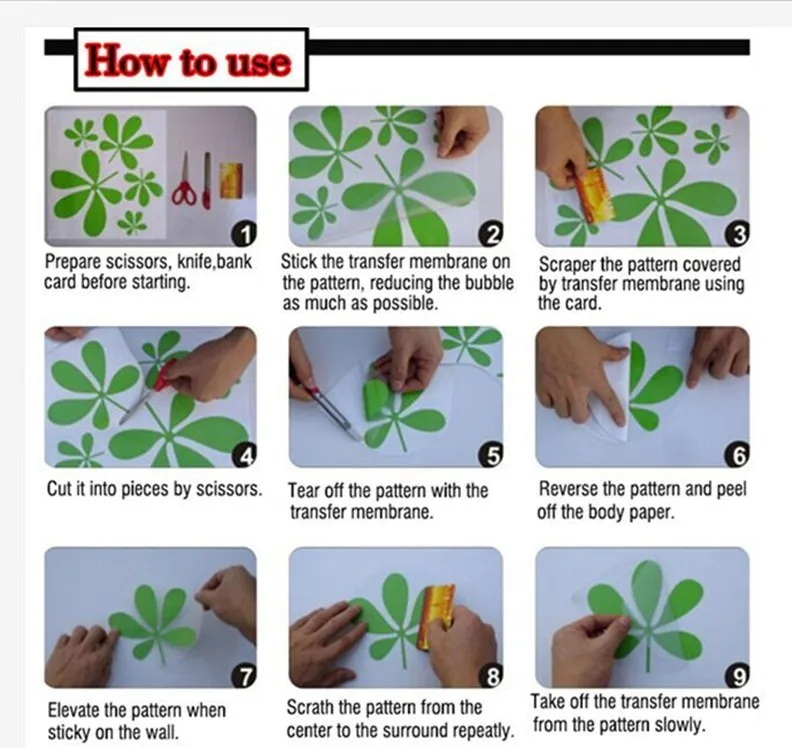 How to use

1
Prepare scissors, knife,bank card before starting.

2
Stick the transfer membrane on the pattern, reducing the bubble as much as possible.

3
Scraper the pattern covered by transfer membrane using the card.

4
Cut it into pieces by scissors.

5
Tear off the pattern with the transfer membrane.

6
Reverse the pattern and peel off the body paper.

7
Elevate the pattern when sticky on the wall.

8
Scrath the pattern from the center to the surround repeatly.

9
Take off the transfer membrane from the pattern slowly.