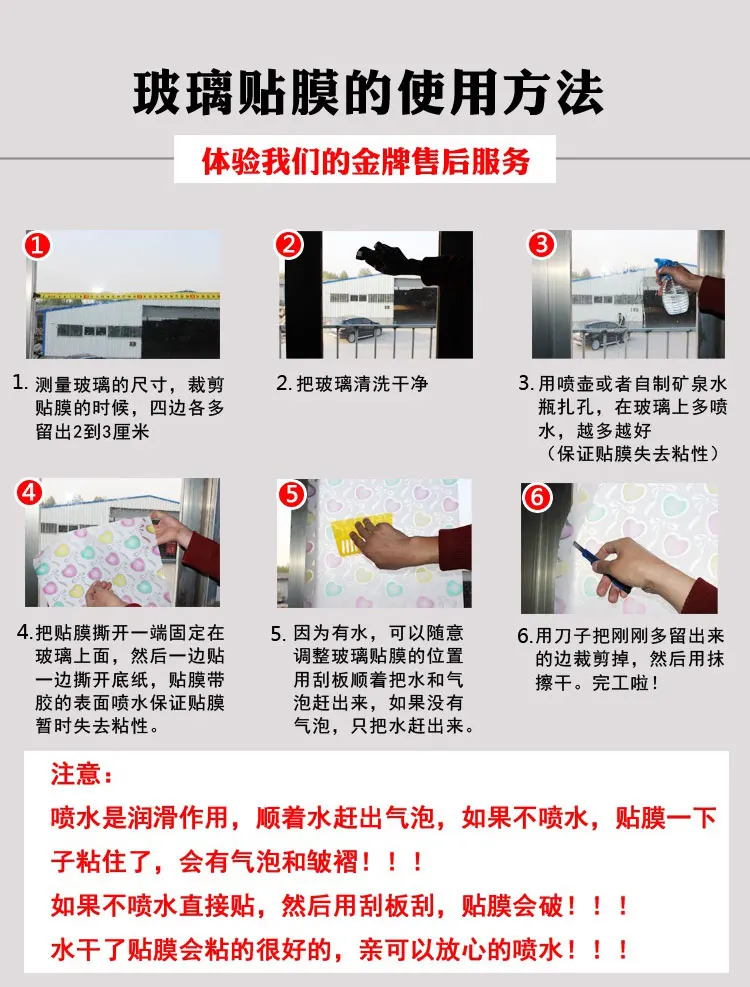 玻璃贴膜的使用方法

体验我们的金牌售后服务

1

1. 测量玻璃的尺寸，裁剪贴膜的时候，四边各多留出2到3厘米

2

2. 把玻璃清洗干净

3

3. 用喷壶或者自制矿泉水瓶扎孔，在玻璃上多喷水，越多越好（保证贴膜失去粘性）

4

4. 把贴膜撕开一端固定在玻璃上面，然后一边贴一边撕开底纸，贴膜带胶的表面喷水保证贴膜暂时失去粘性。

5

5. 因为有水，可以随意调整玻璃贴膜的位置用刮板顺着把水和气泡赶出来，如果没有气泡，只把水赶出来。

6

6. 用刀子把刚刚多留出来的边裁剪掉，然后用抹擦干。完工啦！

注意：

喷水是润滑作用，顺着水赶出气泡，如果不喷水，贴膜一下子粘住了，会有气泡和皱褶！！！

如果不喷水直接贴，然后用刮板刮，贴膜会破！！！

水干了贴膜会粘的很好的，亲可以放心的喷水！！！