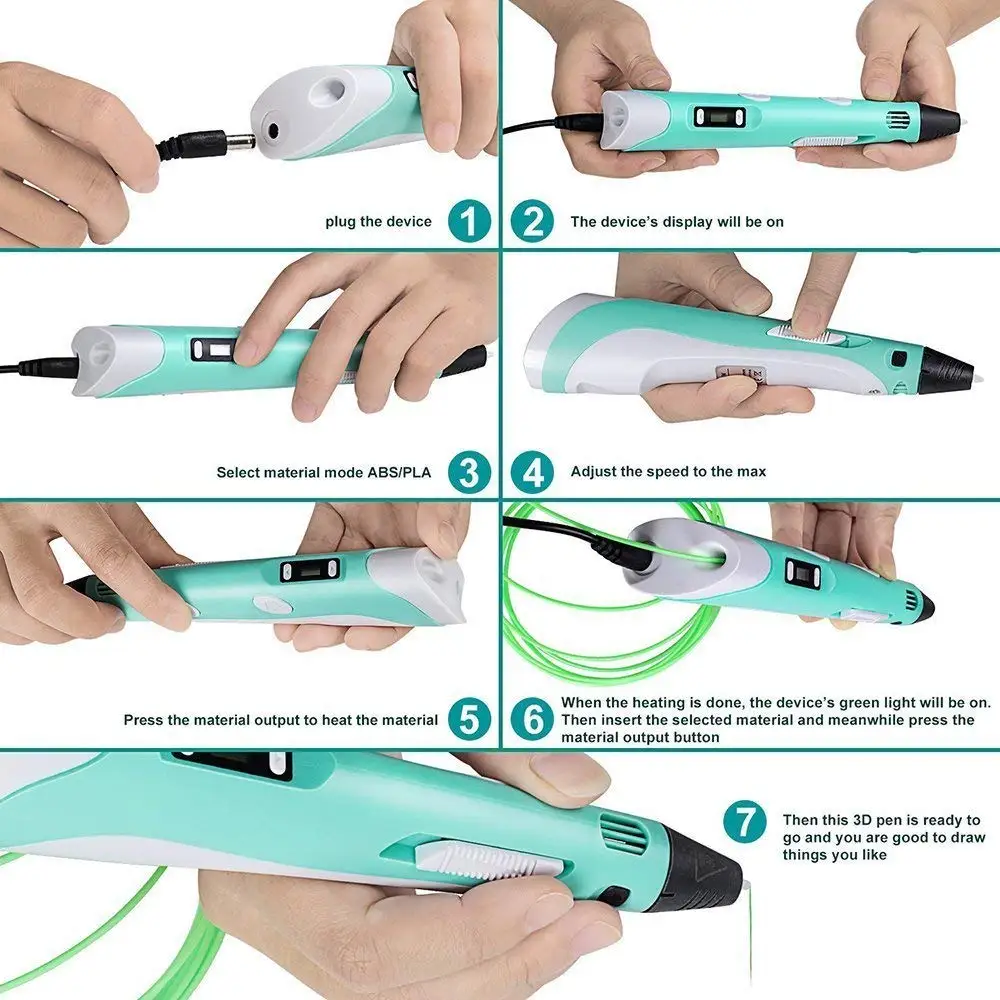 plug the device 1

2 The device's display will be on

Select material mode ABS/PLA 3

4 Adjust the speed to the max

Press the material output to heat the material 5

6 When the heating is done, the device's green light will be on. Then insert the selected material and meanwhile press the material output button

7 Then this 3D pen is ready to go and you are good to draw things you like