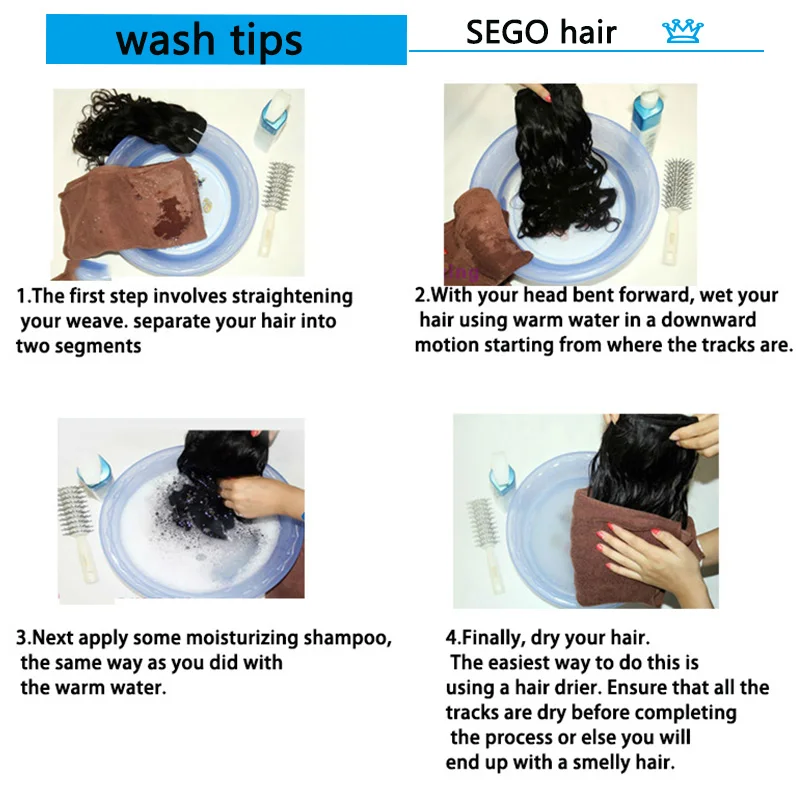 wash tips

SEGO hair

1.The first step involves straightening your weave. separate your hair into two segments

2.With your head bent forward, wet your hair using warm water in a downward motion starting from where the tracks are.

3.Next apply some moisturizing shampoo, the same way as you did with the warm water.

4.Finally, dry your hair. The easiest way to do this is using a hair drier. Ensure that all the tracks are dry before completing the process or else you will end up with a smelly hair.