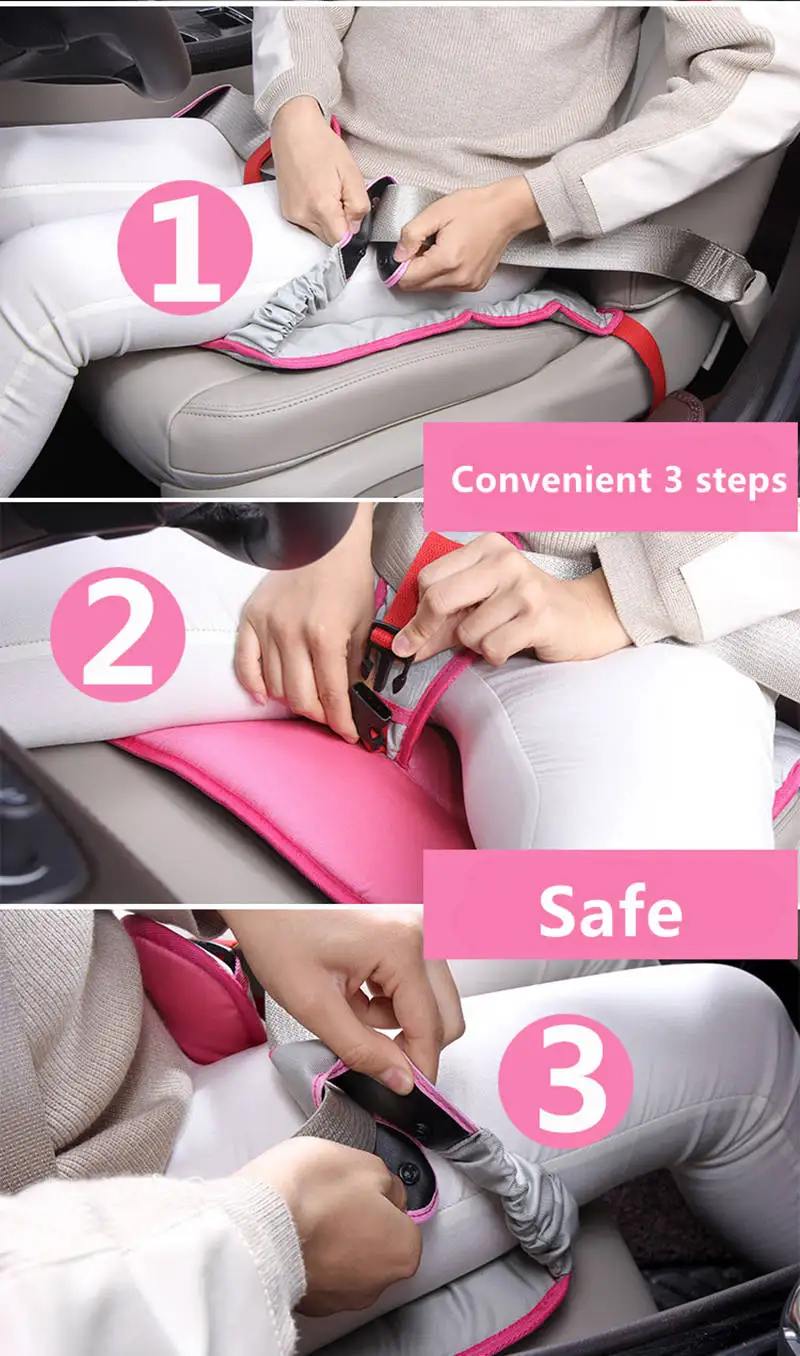 1

Convenient 3 steps

2

Safe

3