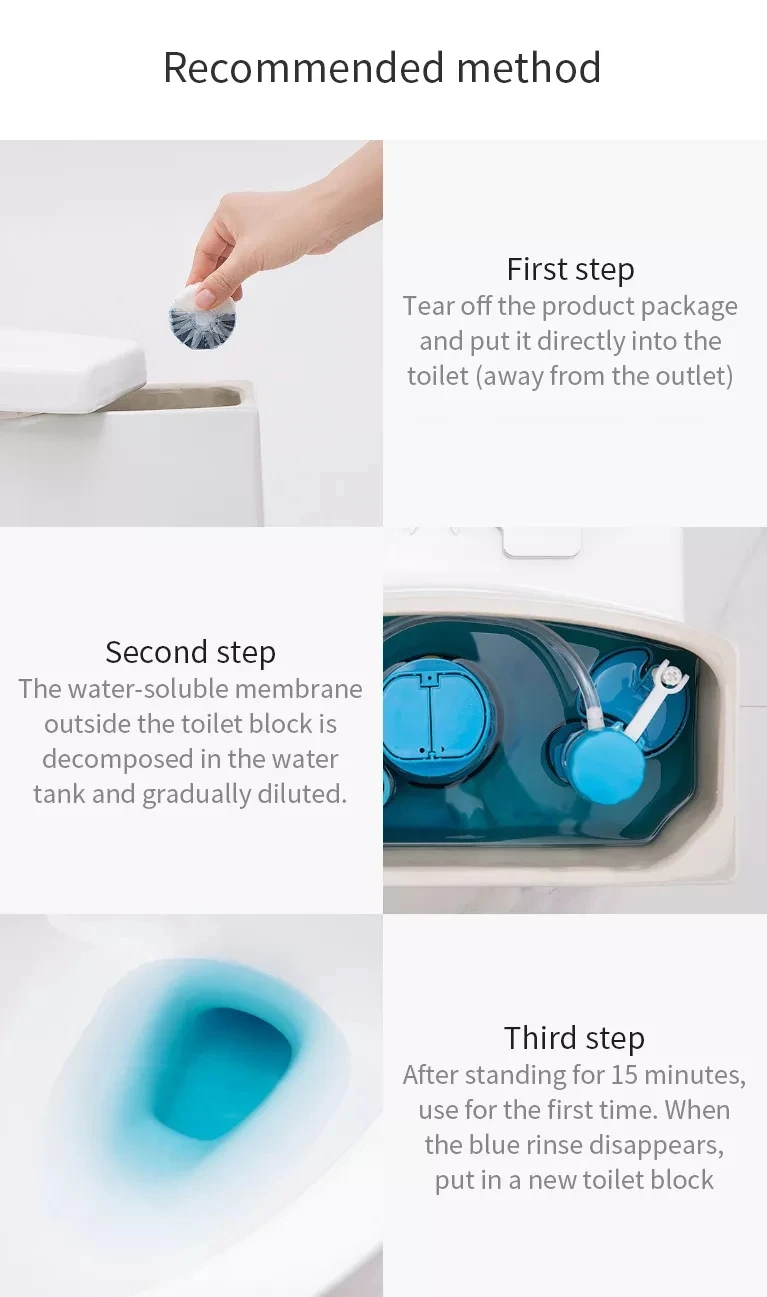 Recommended method

First step
Tear off the product package and put it directly into the toilet (away from the outlet)

Second step
The water-soluble membrane outside the toilet block is decomposed in the water tank and gradually diluted.

Third step
After standing for 15 minutes, use for the first time. When the blue rinse disappears, put in a new toilet block