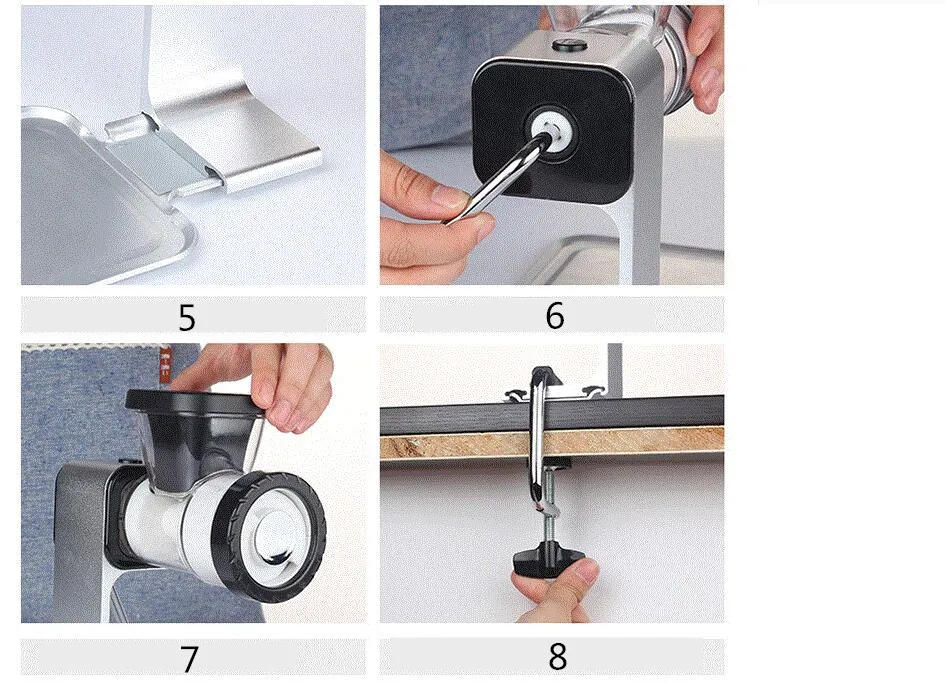 5

6

7

8