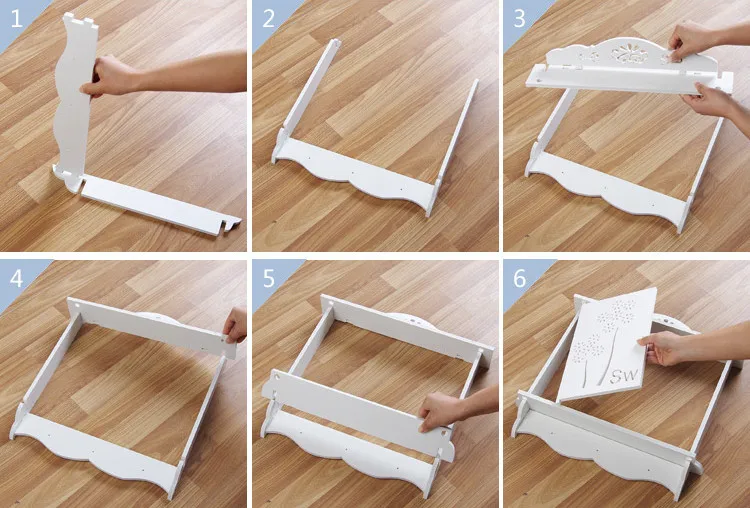 1
2
3
4
5
6
SW