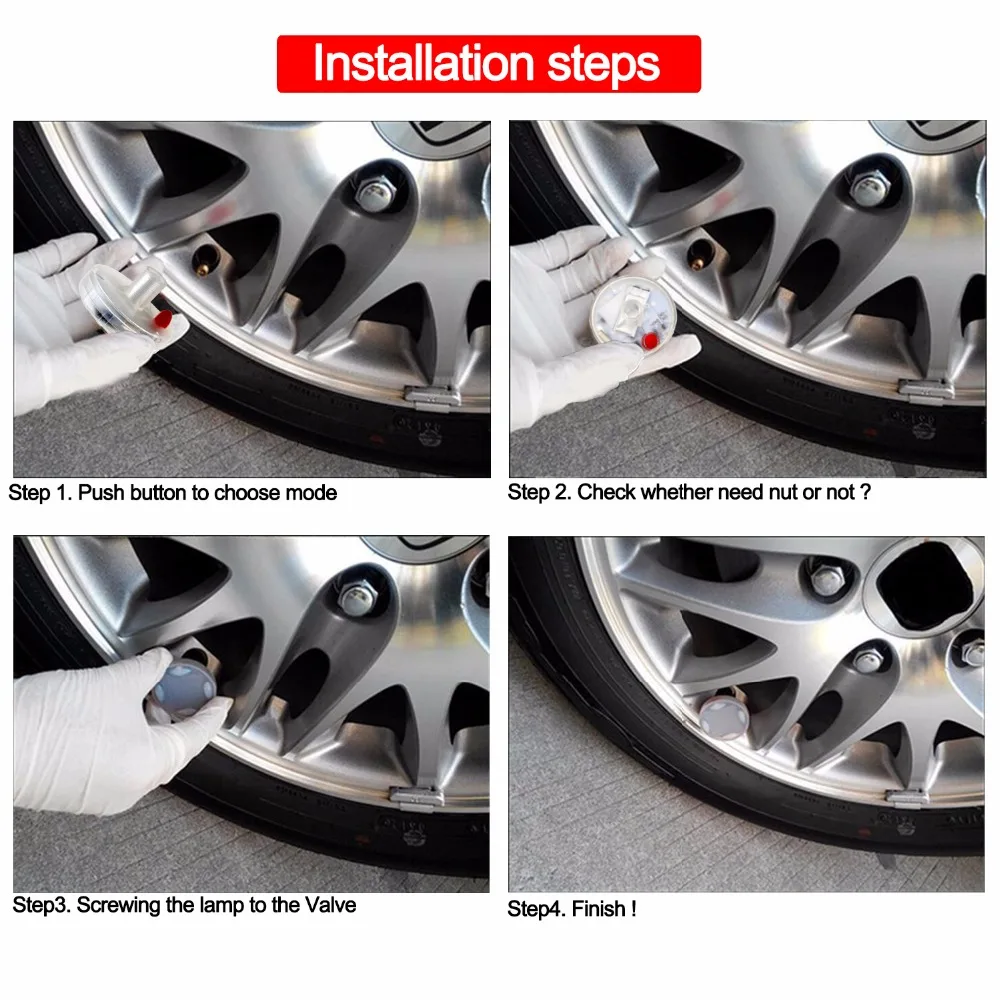 Installation steps

Step 1. Push button to choose mode

Step 2. Check whether need nut or not ?

Step3. Screwing the lamp to the Valve

Step4. Finish !