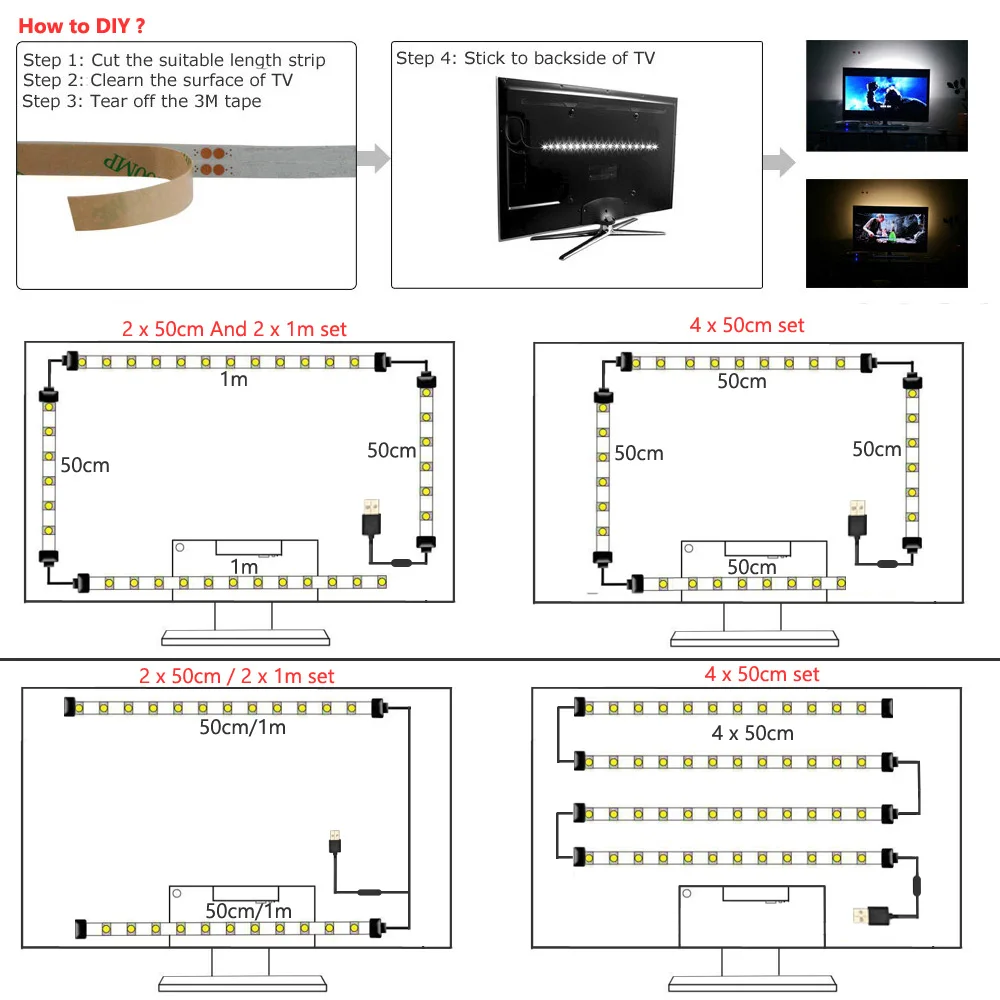 How to DIY ?

Step 1: Cut the suitable length strip
Step 2: Clearn the surface of TV
Step 3: Tear off the 3M tape

Step 4: Stick to backside of TV

2 x 50cm And 2 x 1m set

1m
50cm
50cm
1m

4 x 50cm set

50cm
50cm
50cm
50cm

2 x 50cm / 2 x 1m set

50cm/1m
50cm/1m

4 x 50cm set

4 x 50cm