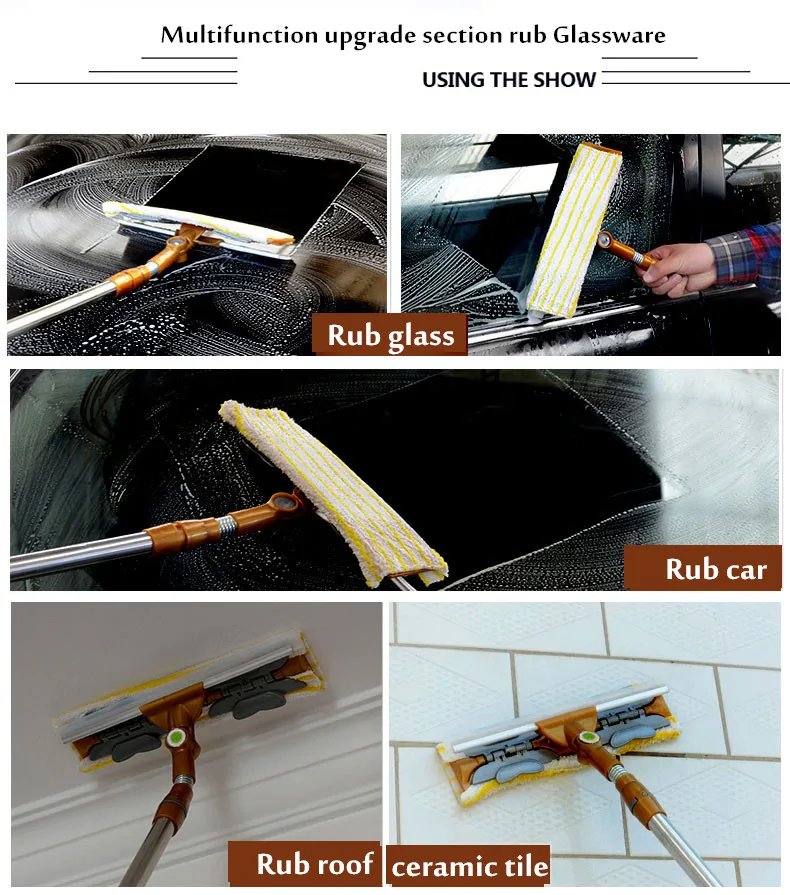 Multifunction upgrade section rub Glassware

USING THE SHOW

Rub glass

Rub car

Rub roof

ceramic tile