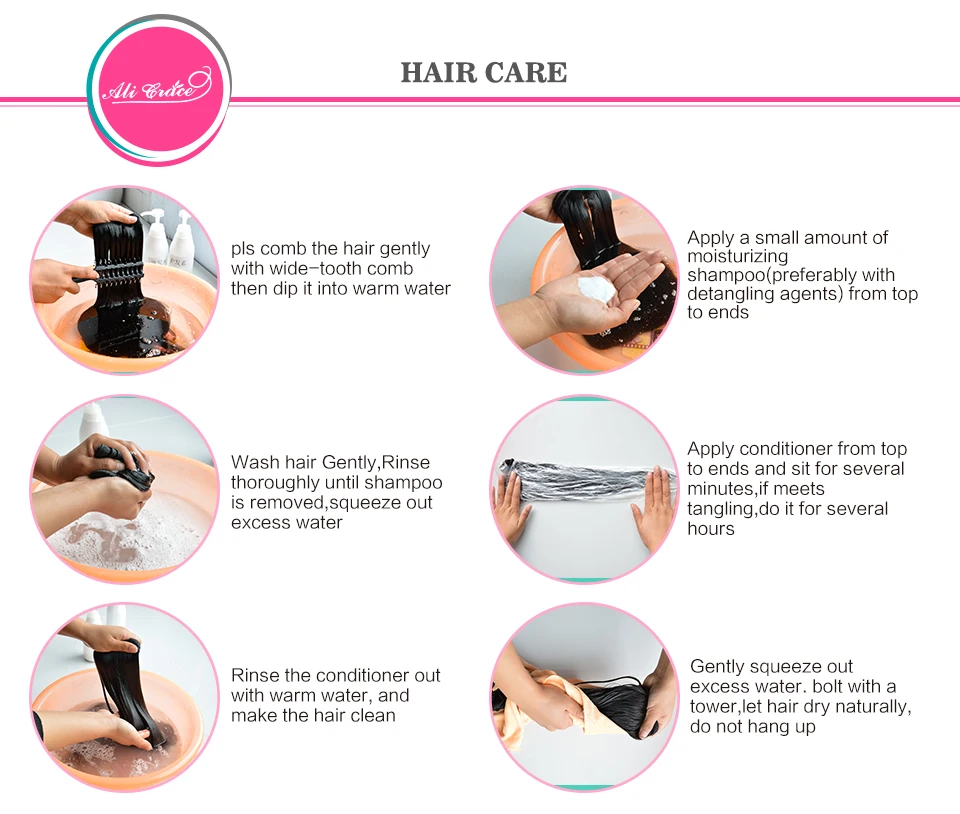 Ali Grace

HAIR CARE

pls comb the hair gently with wide-tooth comb then dip it into warm water

Apply a small amount of moisturizing shampoo(preferably with detangling agents) from top to ends

Wash hair Gently,Rinse thoroughly until shampoo is removed,squeeze out excess water

Apply conditioner from top to ends and sit for several minutes,if meets tangling,do it for several hours

Rinse the conditioner out with warm water, and make the hair clean

Gently squeeze out excess water. bolt with a tower,let hair dry naturally, do not hang up