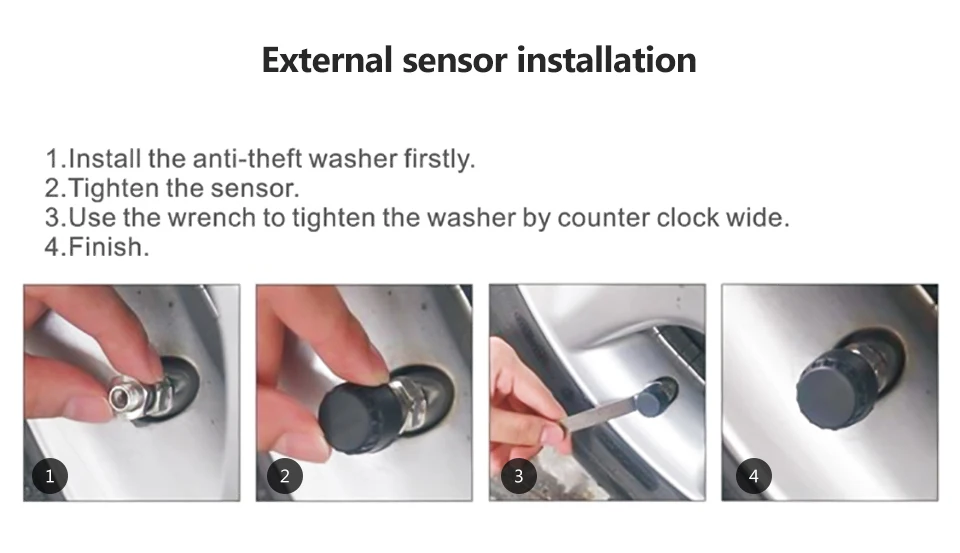 External sensor installation

1.Install the anti-theft washer firstly.
2.Tighten the sensor.
3.Use the wrench to tighten the washer by counter clock wide.
4.Finish.

1

2

3

4