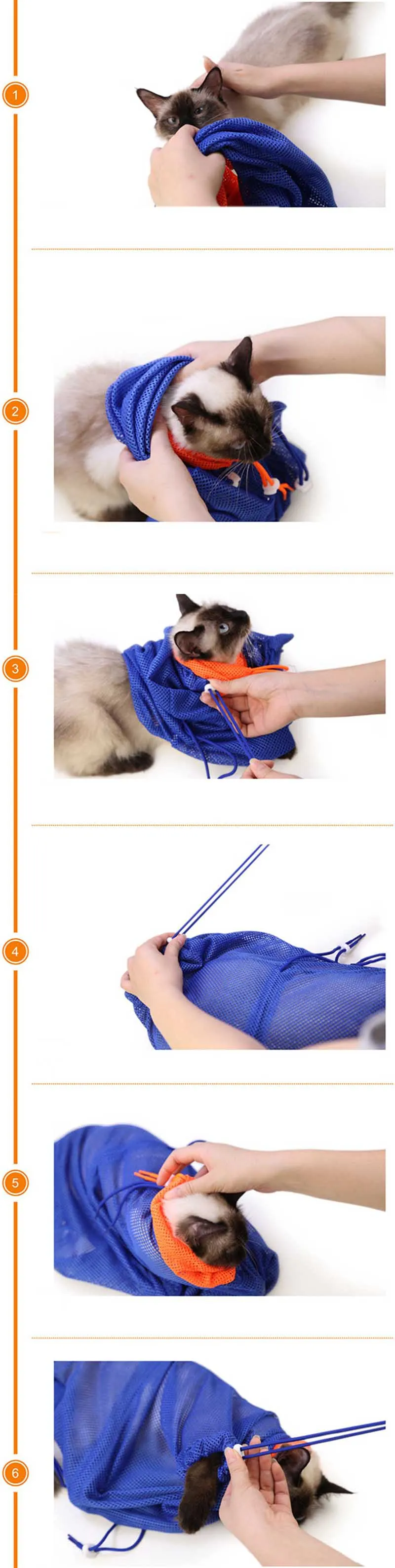 1

2

3

4

5

6