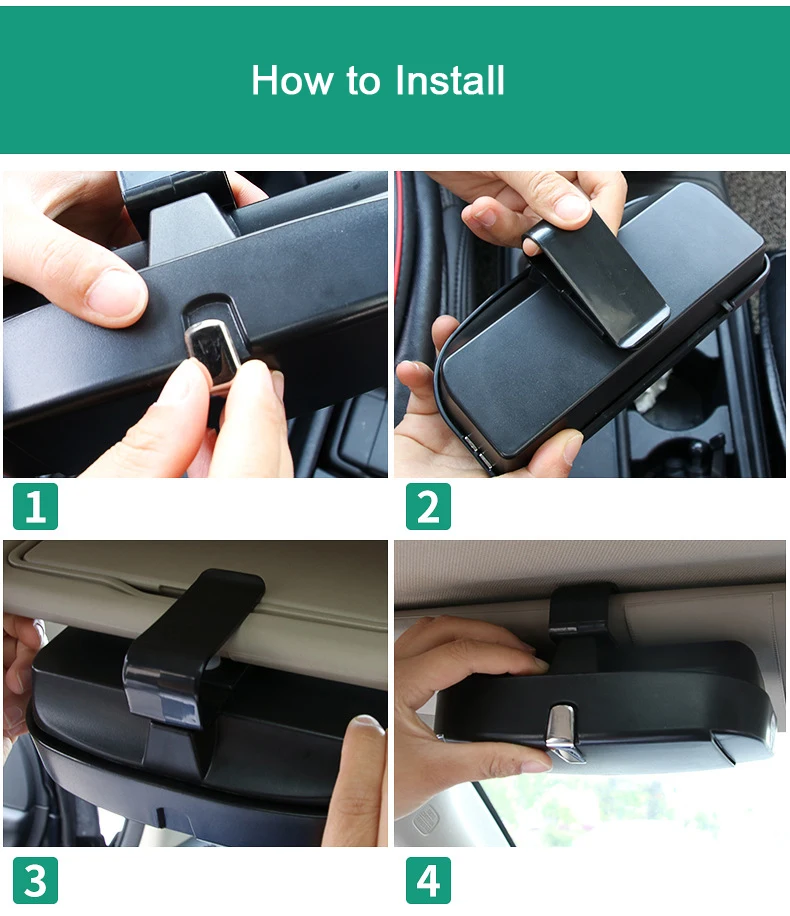 How to Install

1

2

3

4