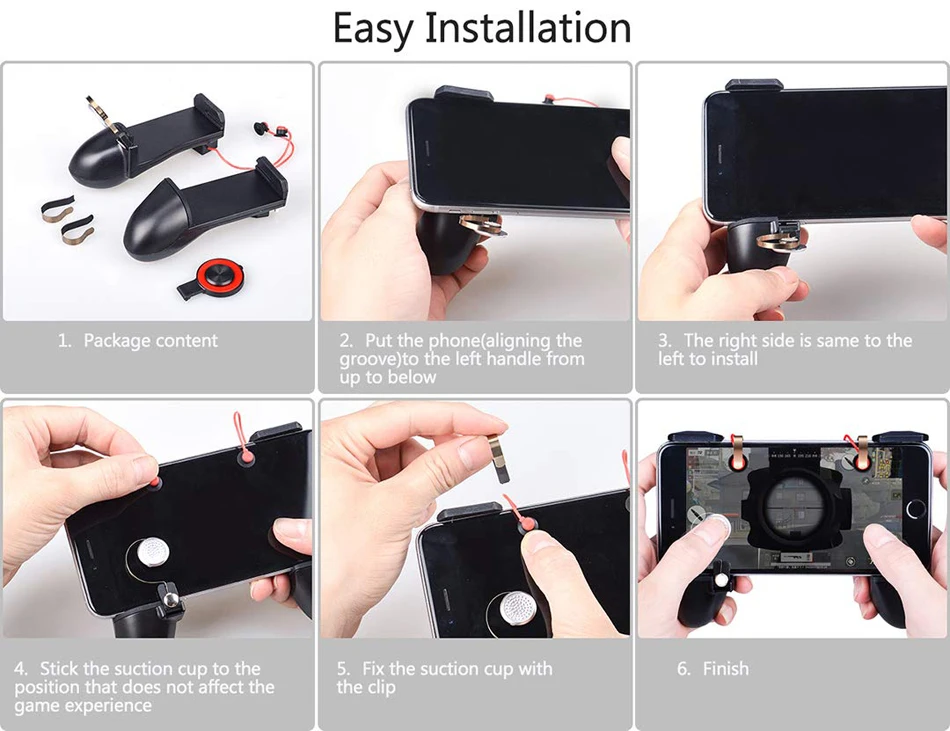 Easy Installation

1. Package content

2. Put the phone(aligning the groove)to the left handle from up to below

3. The right side is same to the left to install

4. Stick the suction cup to the position that does not affect the game experience

5. Fix the suction cup with the clip

6. Finish