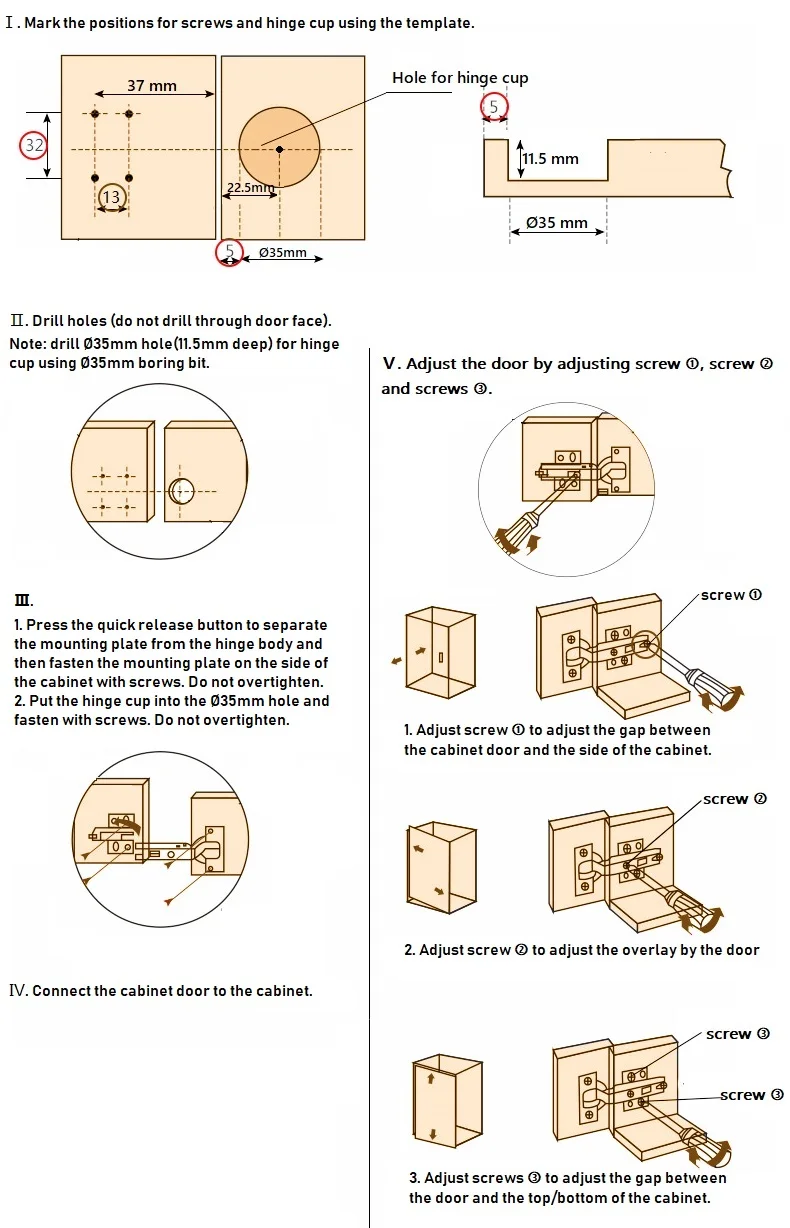 Ⅰ. Mark the positions for screws and hinge cup using the template.

37 mm

32

13

22.5mm

5

Ø35mm

Hole for hinge cup

5

11.5 mm

Ø35 mm

Ⅱ. Drill holes (do not drill through door face).
Note: drill Ø35mm hole(11.5mm deep) for hinge cup using Ø35mm boring bit.

Ⅲ.
1. Press the quick release button to separate the mounting plate from the hinge body and then fasten the mounting plate on the side of the cabinet with screws. Do not overtighten.
2. Put the hinge cup into the Ø35mm hole and fasten with screws. Do not overtighten.

Ⅳ. Connect the cabinet door to the cabinet.

Ⅴ. Adjust the door by adjusting screw ①, screw ② and screws ③.

screw ①

1. Adjust screw ① to adjust the gap between the cabinet door and the side of the cabinet.

screw ②

2. Adjust screw ② to adjust the overlay by the door

screw ③

screw ③

3. Adjust screws ③ to adjust the gap between the door and the top/bottom of the cabinet.