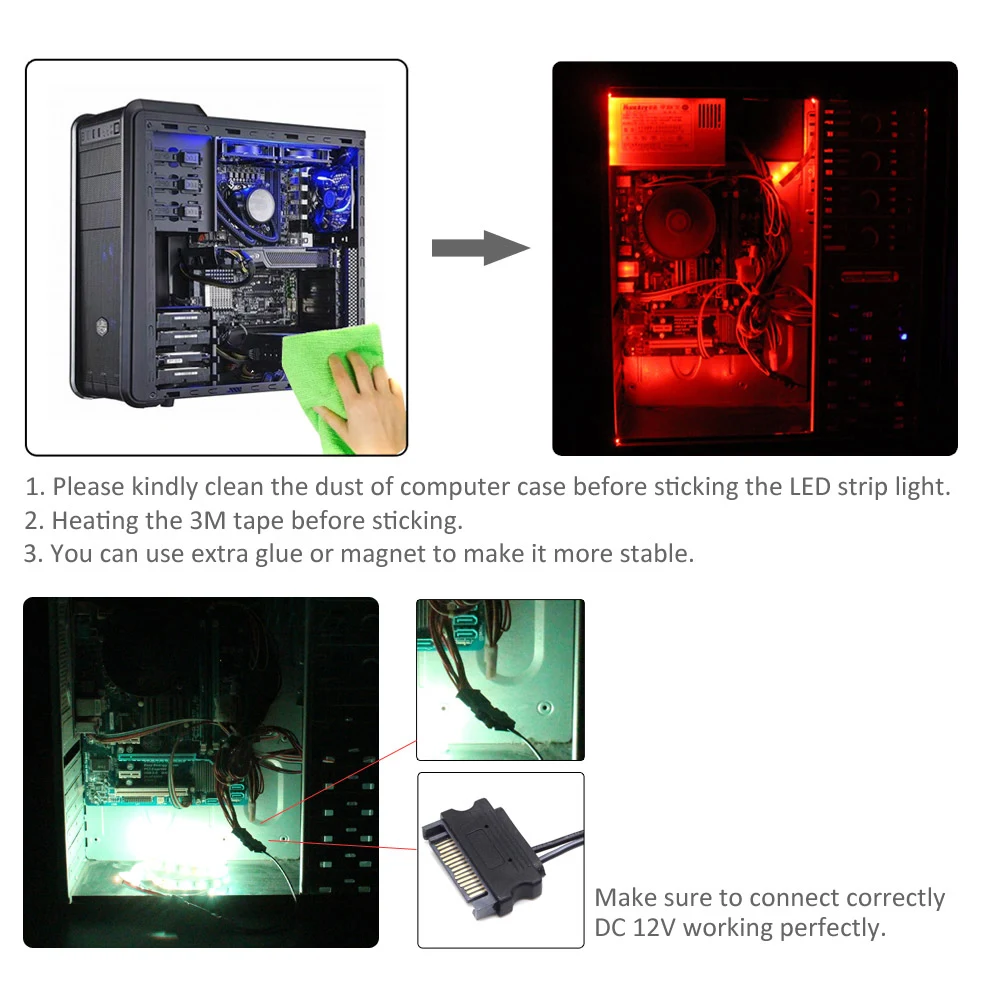 1. Please kindly clean the dust of computer case before sticking the LED strip light.
2. Heating the 3M tape before sticking.
3. You can use extra glue or magnet to make it more stable.

Make sure to connect correctly DC 12V working perfectly.