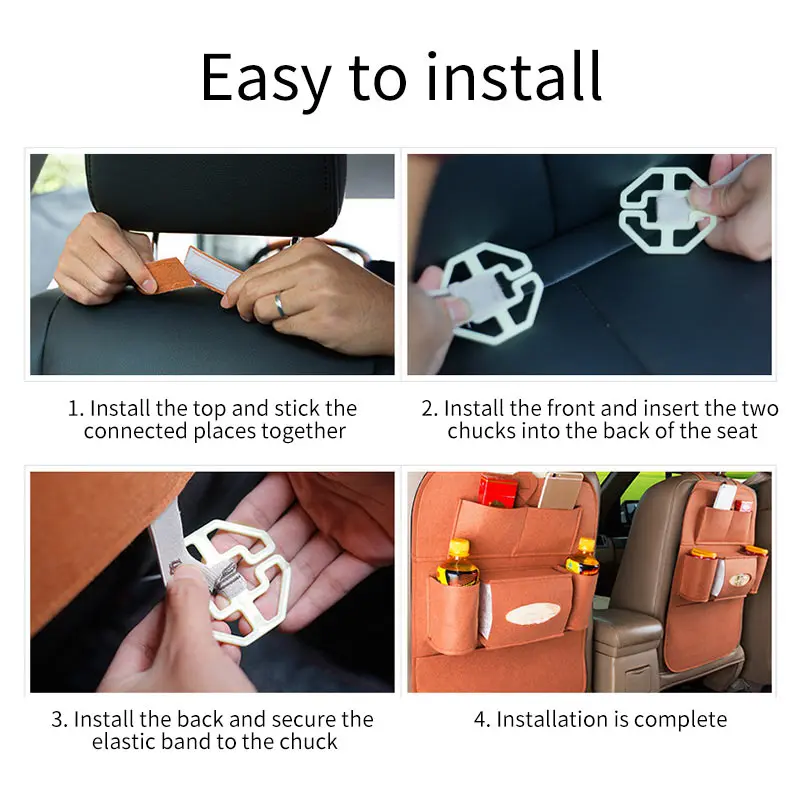 Easy to install

1. Install the top and stick the connected places together

2. Install the front and insert the two chucks into the back of the seat

3. Install the back and secure the elastic band to the chuck

4. Installation is complete