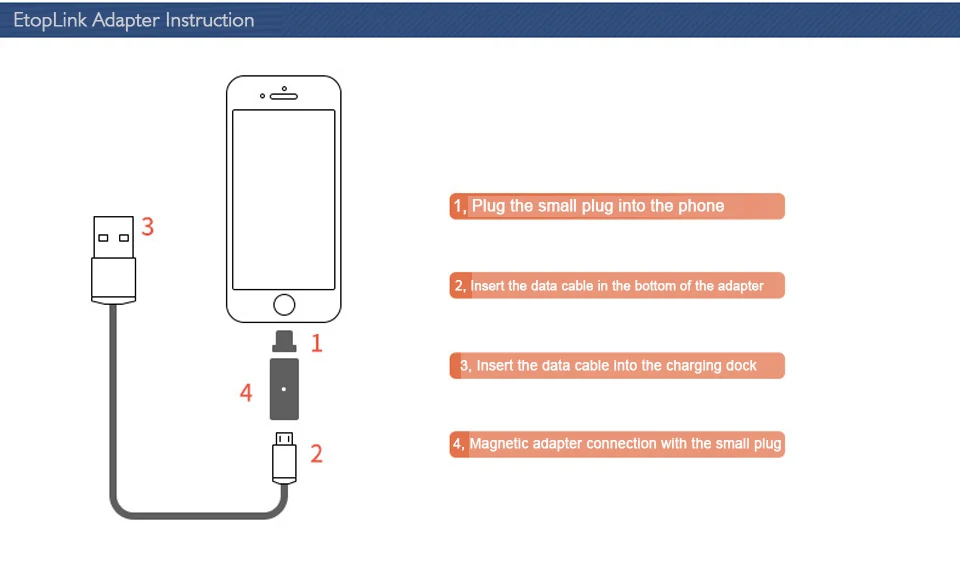 EtopLink Adapter Instruction

3

1

4

2

1, Plug the small plug into the phone

2, Insert the data cable in the bottom of the adapter

3, Insert the data cable into the charging dock

4, Magnetic adapter connection with the small plug