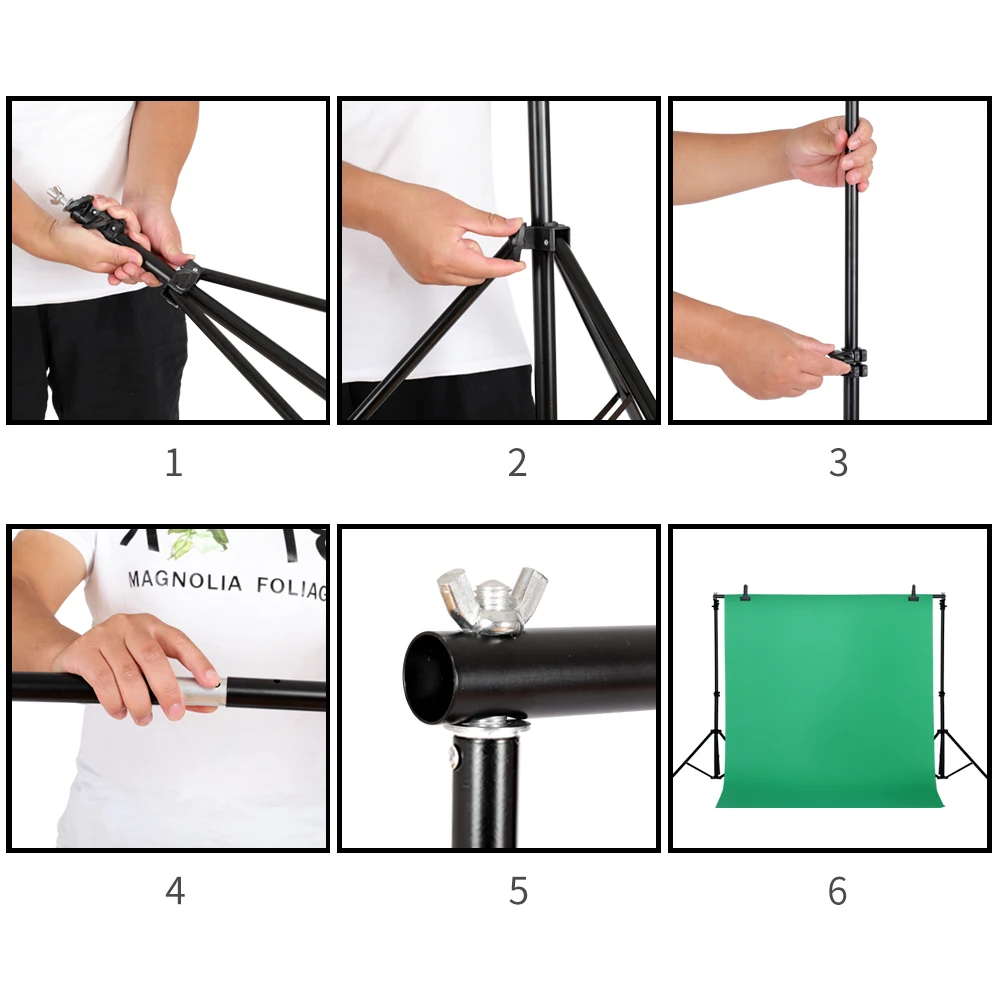 1

2

3

MAGNOLIA FOLIAG

4

5

6