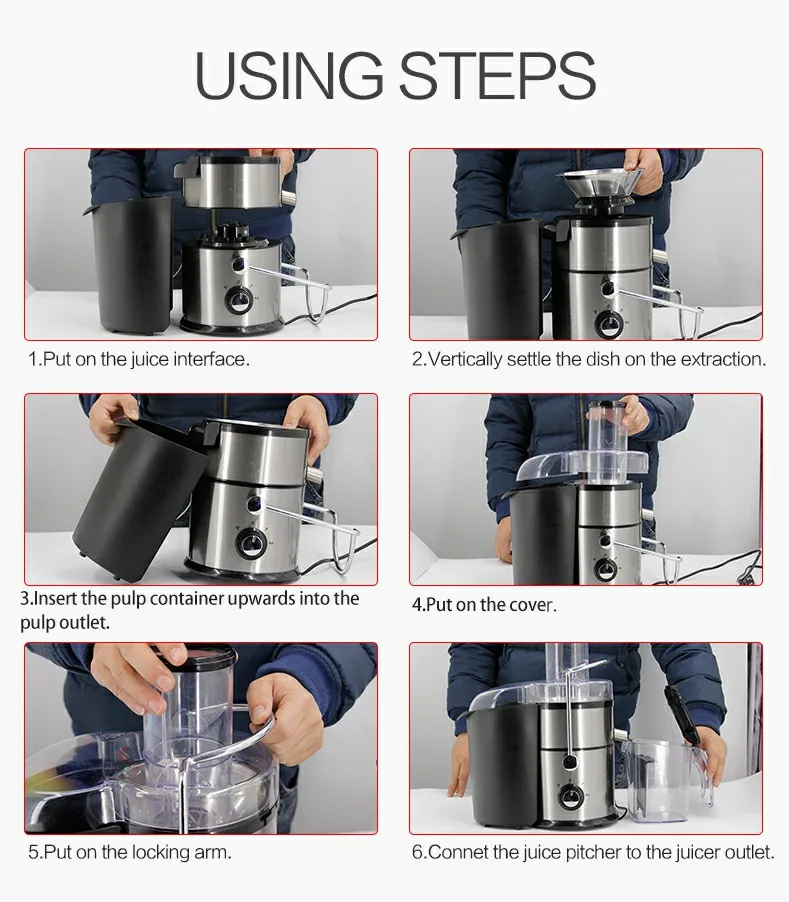 USING STEPS

1.Put on the juice interface.

2.Vertically settle the dish on the extraction.

3.Insert the pulp container upwards into the pulp outlet.

4.Put on the cover.

5.Put on the locking arm.

6.Connet the juice pitcher to the juicer outlet.