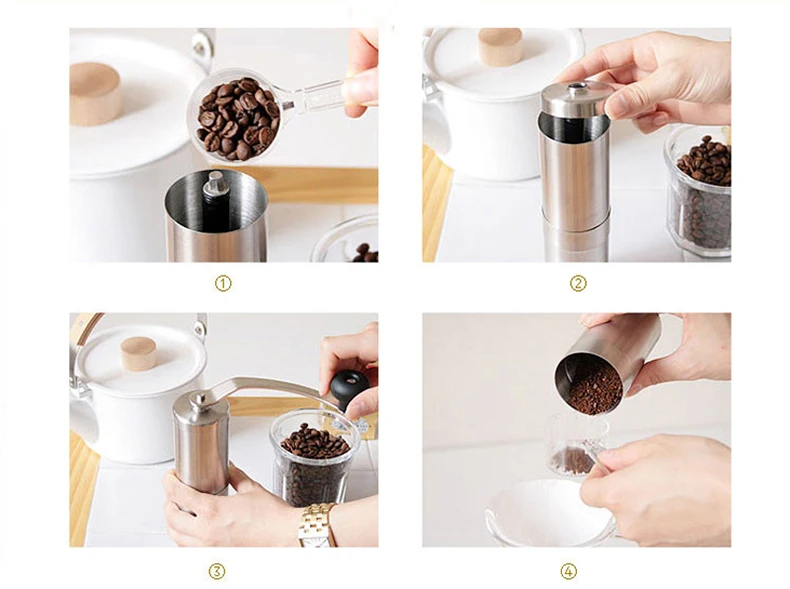 ①

②

③

④