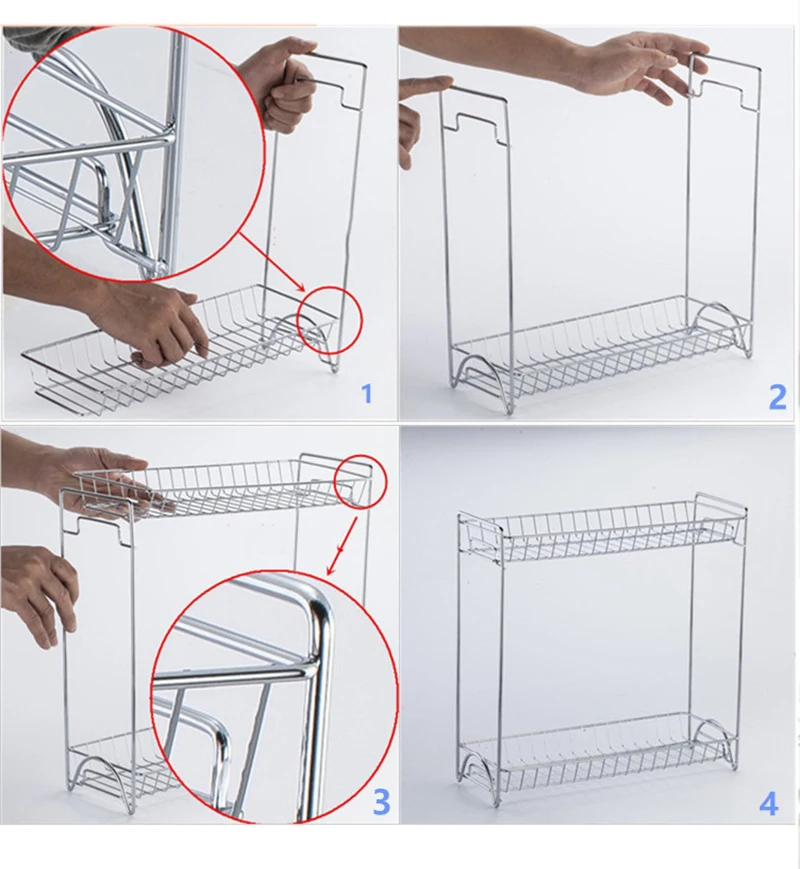 1

2

3

4