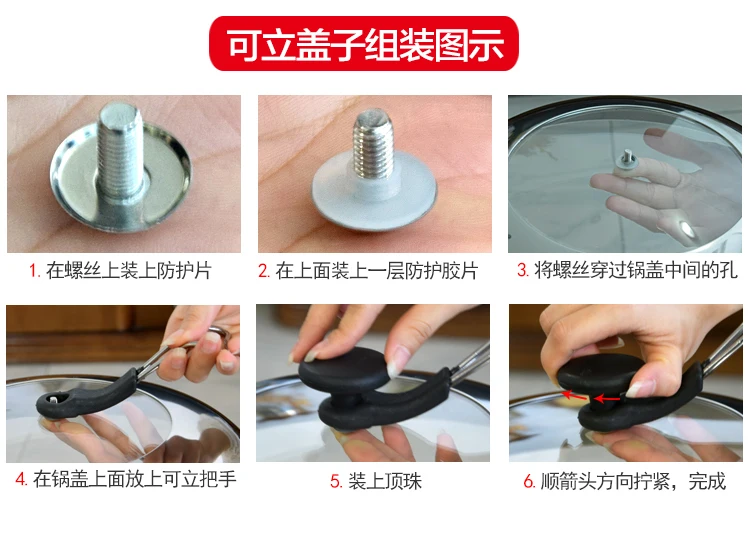 可立盖子组装图示

1. 在螺丝上装上防护片

2. 在上面装上一层防护胶片

3. 将螺丝穿过锅盖中间的孔

4. 在锅盖上面放上可立把手

5. 装上顶珠

6. 顺箭头方向拧紧，完成