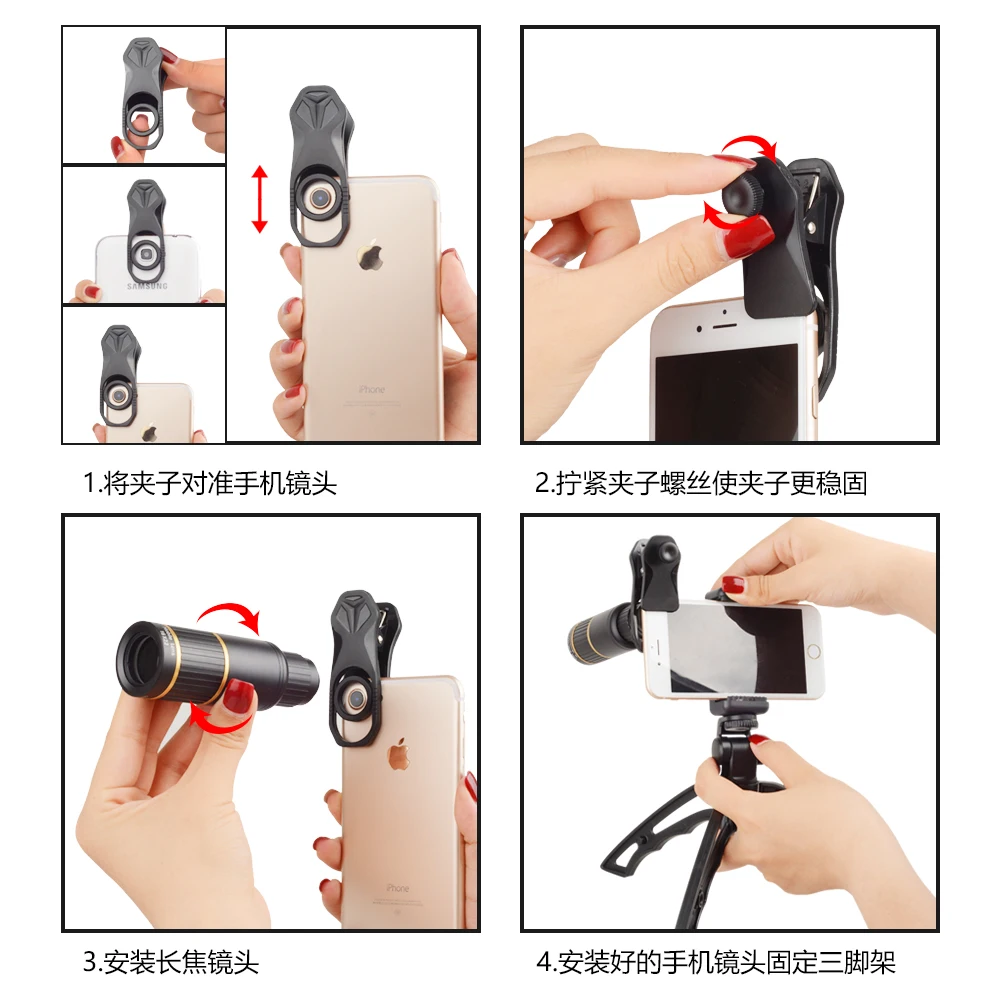 SAMSUNG

iPhone

1.将夹子对准手机镜头

2.拧紧夹子螺丝使夹子更稳固

iPhone

3.安装长焦镜头

4.安装好的手机镜头固定三脚架